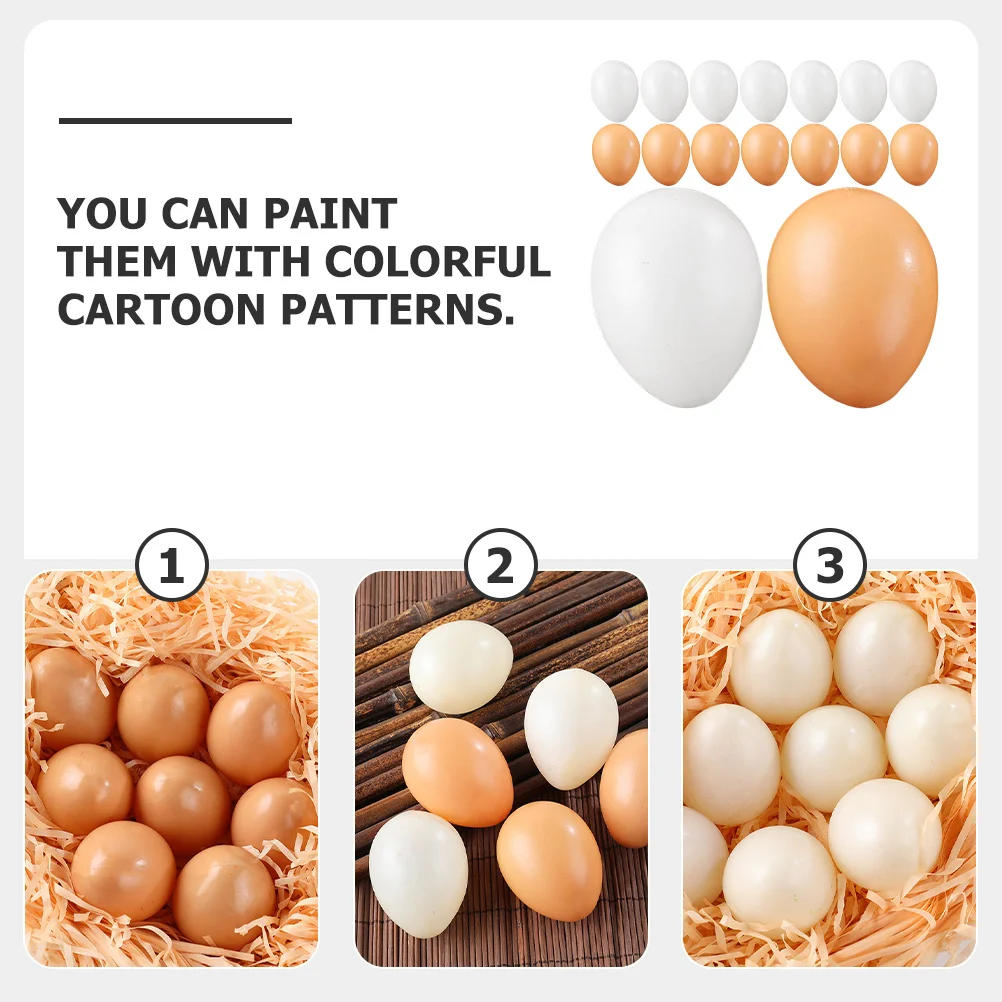 YOU CAN PAINT THEM WITH COLORFUL CARTOON PATTERNS.

1

2

3