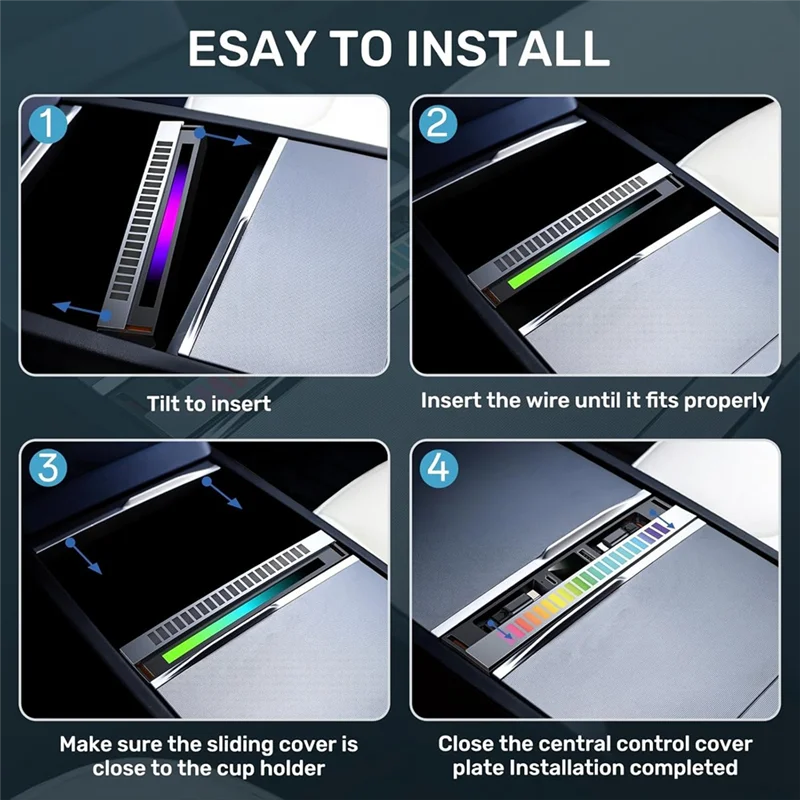 ESAY TO INSTALL

1

Tilt to insert

2

Insert the wire until it fits properly

3

Make sure the sliding cover is close to the cup holder

4

Close the central control cover plate Installation completed