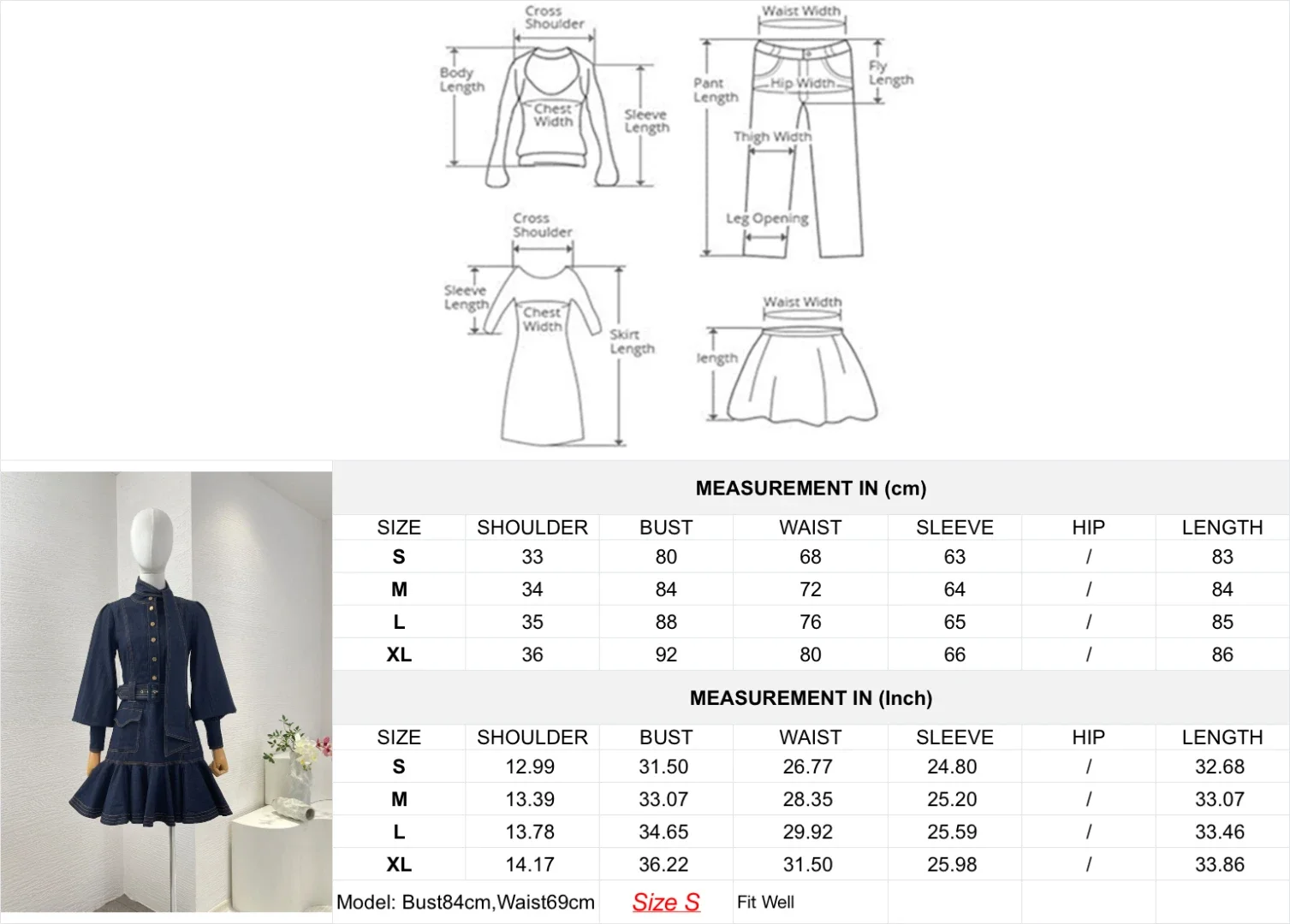 Cross Shoulder

Body Length

Chest Width

Sleeve Length

Waist Width

Pant Length

Hip Width

Fly Length

Thigh Width

Leg Opening

Cross Shoulder

Sleeve Length

Chest Width

Skirt Length

Waist Width

length

MEASUREMENT IN (cm)

| SIZE | SHOULDER | BUST | WAIST | SLEEVE | HIP | LENGTH |
|---|---|---|---|---|---|---|
| S | 33 | 80 | 68 | 63 | / | 83 |
| M | 34 | 84 | 72 | 64 | / | 84 |
| L | 35 | 88 | 76 | 65 | / | 85 |
| XL | 36 | 92 | 80 | 66 | / | 86 |

MEASUREMENT IN (Inch)

| SIZE | SHOULDER | BUST | WAIST | SLEEVE | HIP | LENGTH |
|---|---|---|---|---|---|---|
| S | 12.99 | 31.50 | 26.77 | 24.80 | / | 32.68 |
| M | 13.39 | 33.07 | 28.35 | 25.20 | / | 33.07 |
| L | 13.78 | 34.65 | 29.92 | 25.59 | / | 33.46 |
| XL | 14.17 | 36.22 | 31.50 | 25.98 | / | 33.86 |

Model: Bust84cm,Waist69cm Size S Fit Well