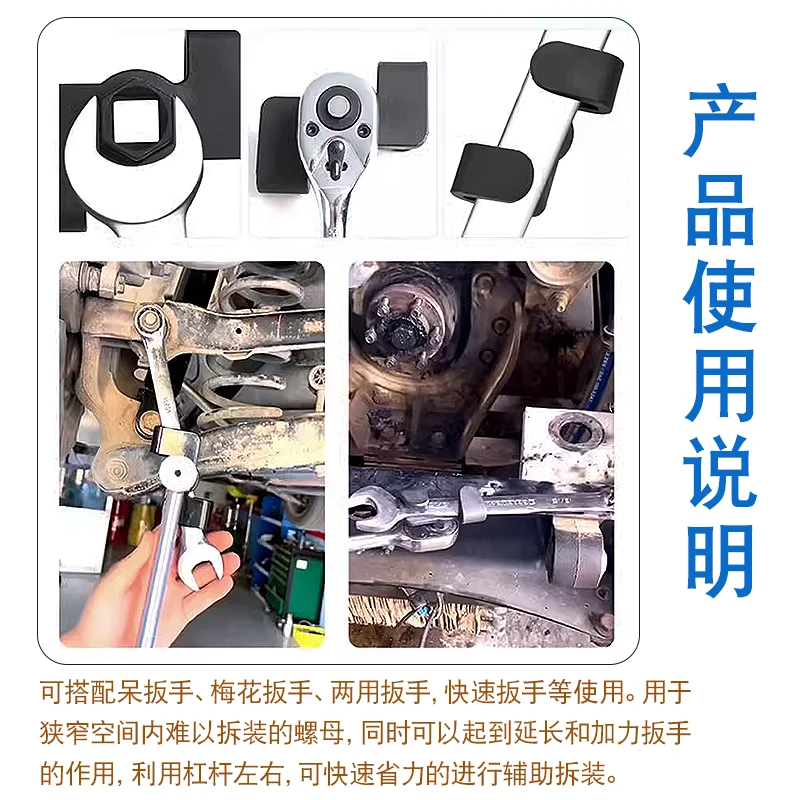 产品使用说明

可搭配呆扳手、梅花扳手、两用扳手, 快速扳手等使用。用于狭窄空间内难以拆装的螺母, 同时可以起到延长和加力扳手的作用, 利用杠杆左右, 可快速省力的进行辅助拆装。