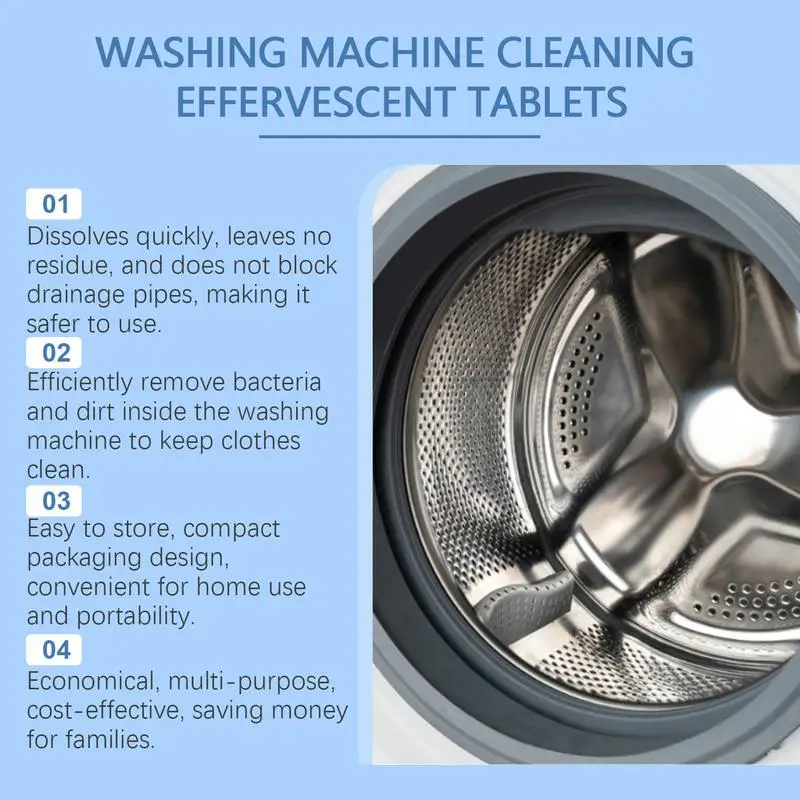 WASHING MACHINE CLEANING EFFERVESCENT TABLETS

01
Dissolves quickly, leaves no residue, and does not block drainage pipes, making it safer to use.

02
Efficiently remove bacteria and dirt inside the washing machine to keep clothes clean.

03
Easy to store, compact packaging design, convenient for home use and portability.

04
Economical, multi-purpose, cost-effective, saving money for families.