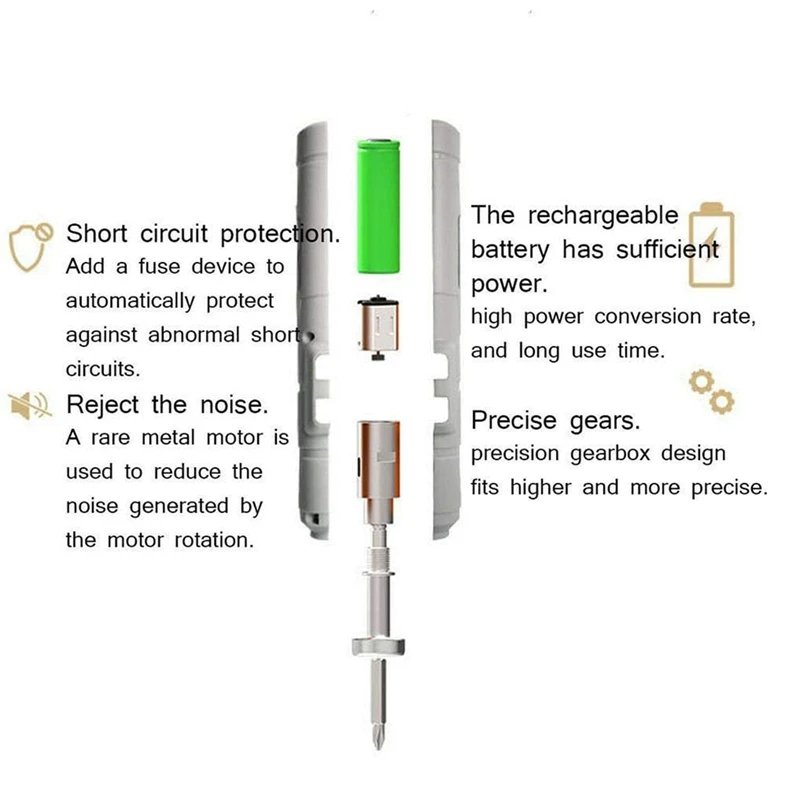 Short circuit protection.
Add a fuse device to automatically protect against abnormal short circuits.

Reject the noise.
A rare metal motor is used to reduce the noise generated by the motor rotation.

The rechargeable battery has sufficient power.
high power conversion rate, and long use time.

Precise gears.
precision gearbox design fits higher and more precise.