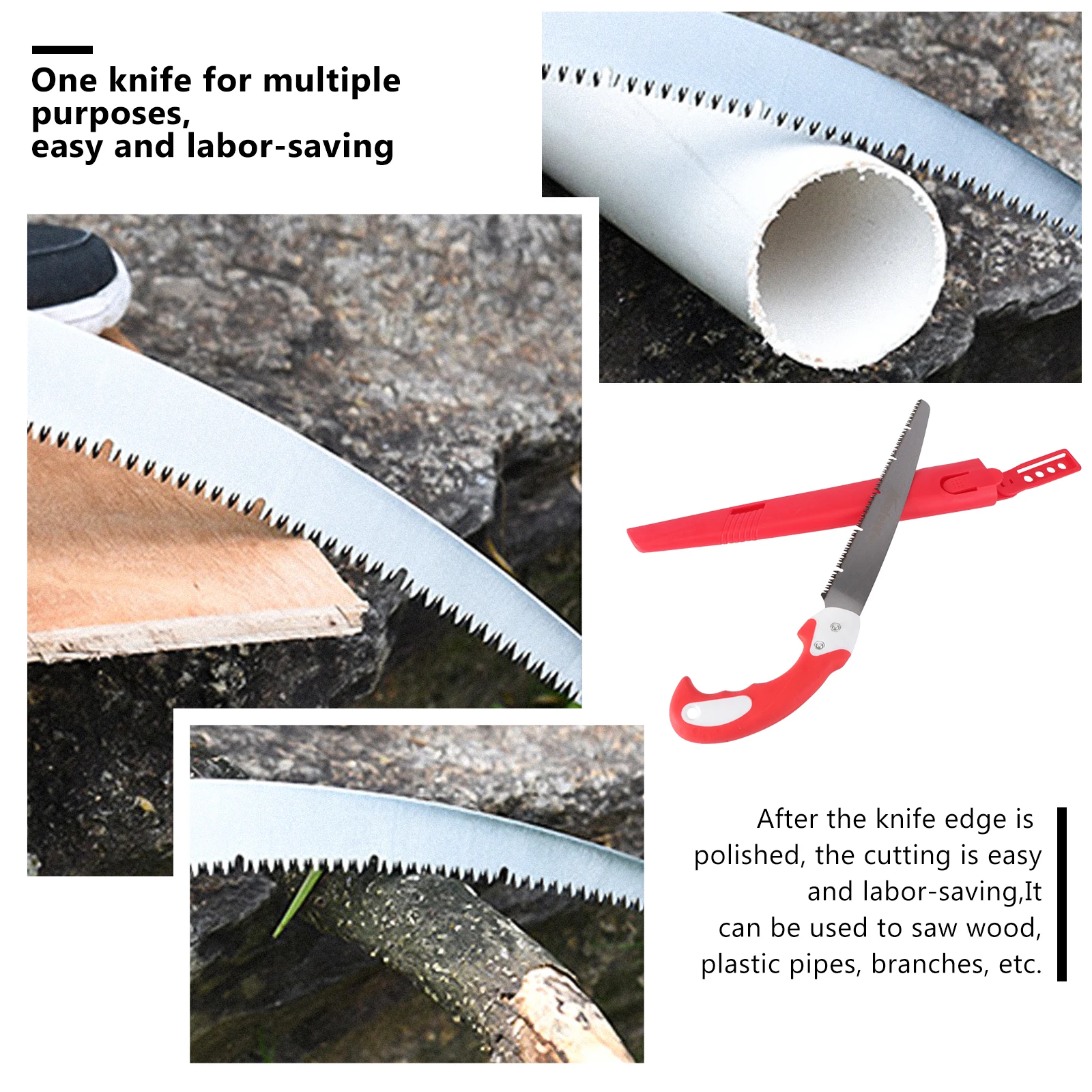 One knife for multiple purposes,
easy and labor-saving

After the knife edge is polished, the cutting is easy and labor-saving,It can be used to saw wood, plastic pipes, branches, etc.