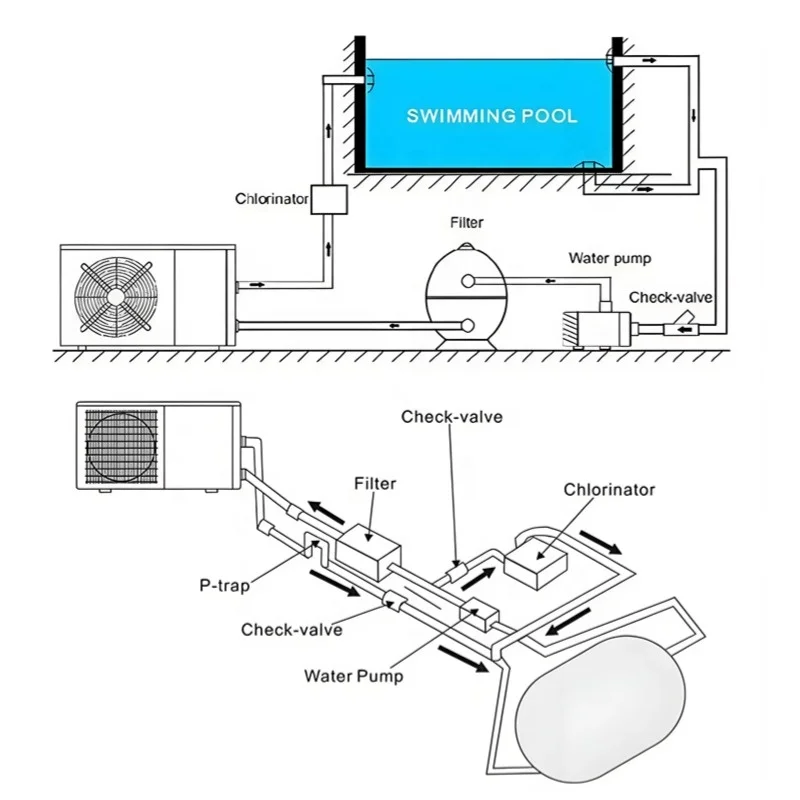 SWIMMING POOL

Chlorinator

Filter

Water pump

Check-valve

Check-valve

Filter

Chlorinator

P-trap

Check-valve

Water Pump