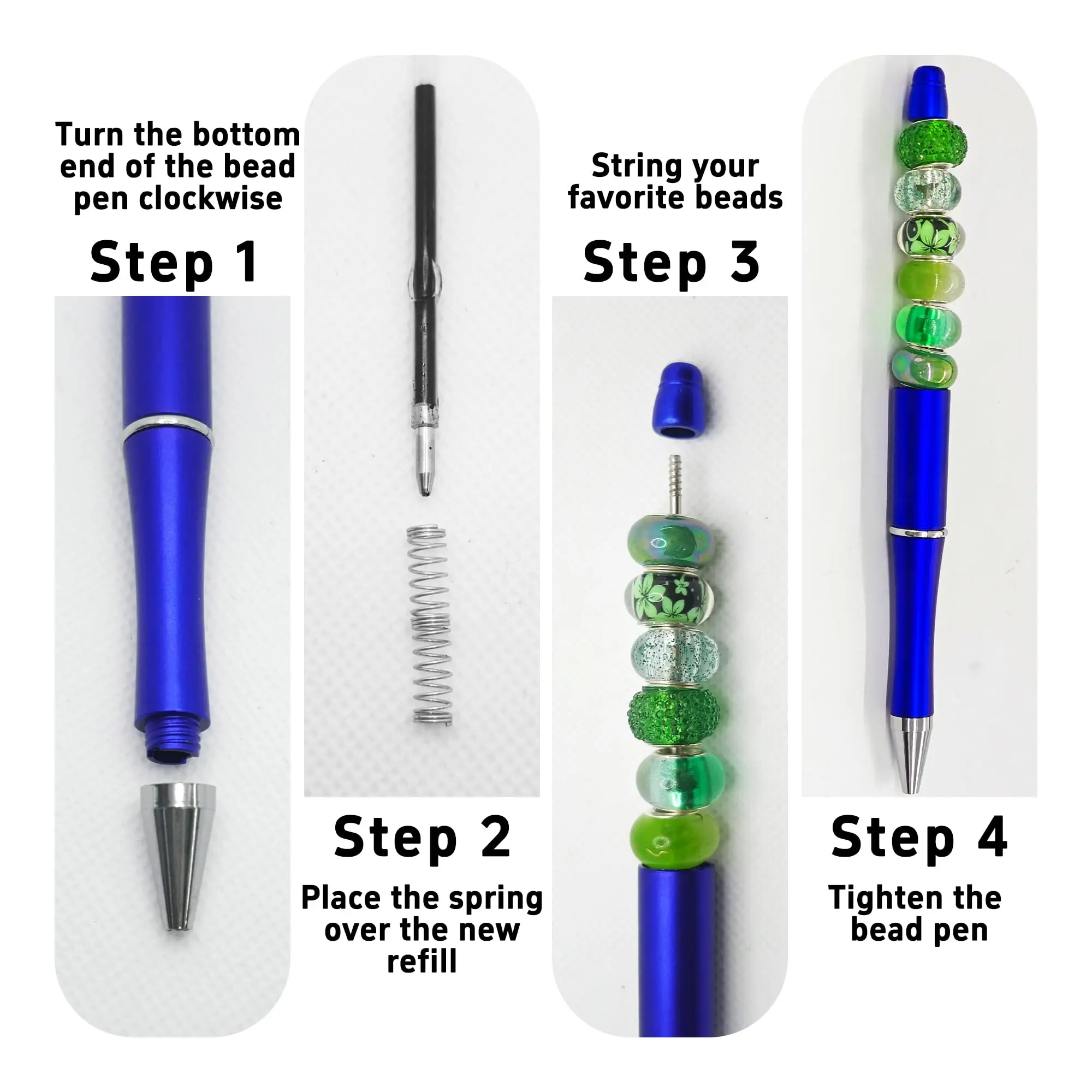 Turn the bottom end of the bead pen clockwise

Step 1

Step 2

Place the spring over the new refill

String your favorite beads

Step 3

Step 4

Tighten the bead pen