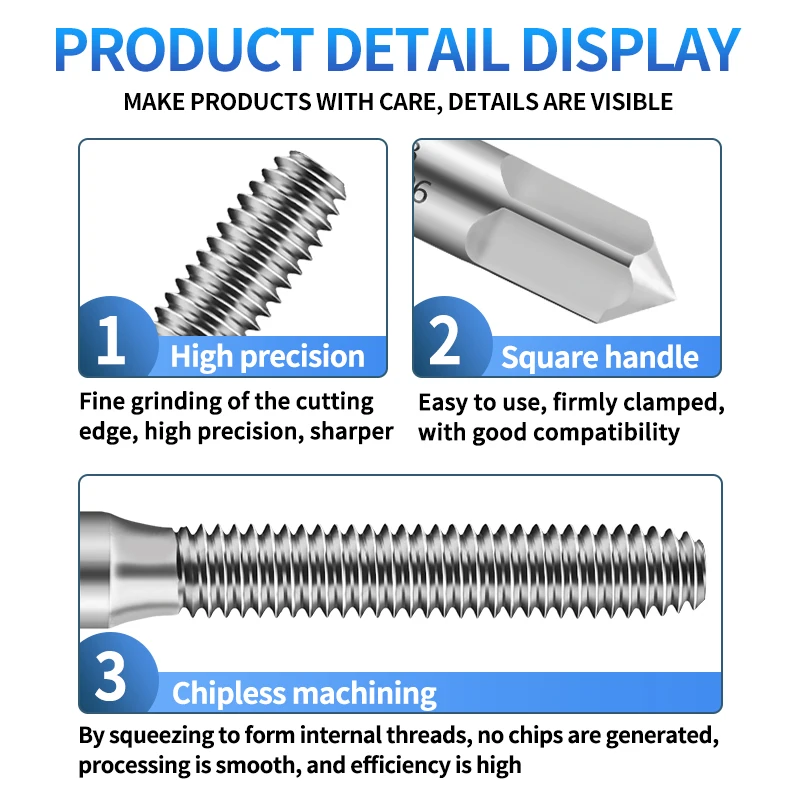 PRODUCT DETAIL DISPLAY

MAKE PRODUCTS WITH CARE, DETAILS ARE VISIBLE

1 High precision

Fine grinding of the cutting edge, high precision, sharper

6

2 Square handle

Easy to use, firmly clamped, with good compatibility

3 Chipless machining

By squeezing to form internal threads, no chips are generated, processing is smooth, and efficiency is high