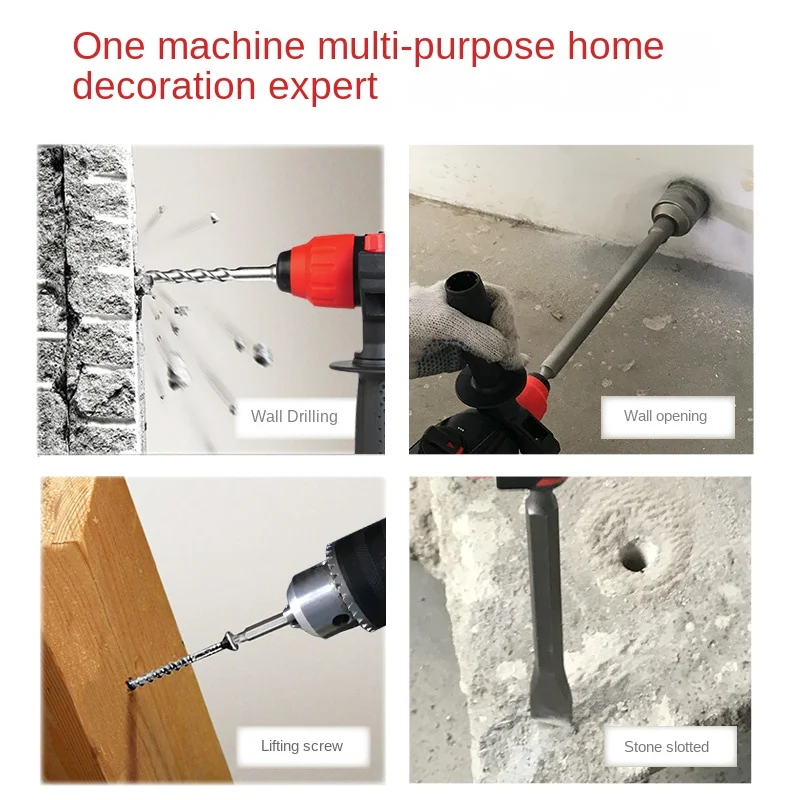 One machine multi-purpose home decoration expert

Wall Drilling

Wall opening

Lifting screw

Stone slotted