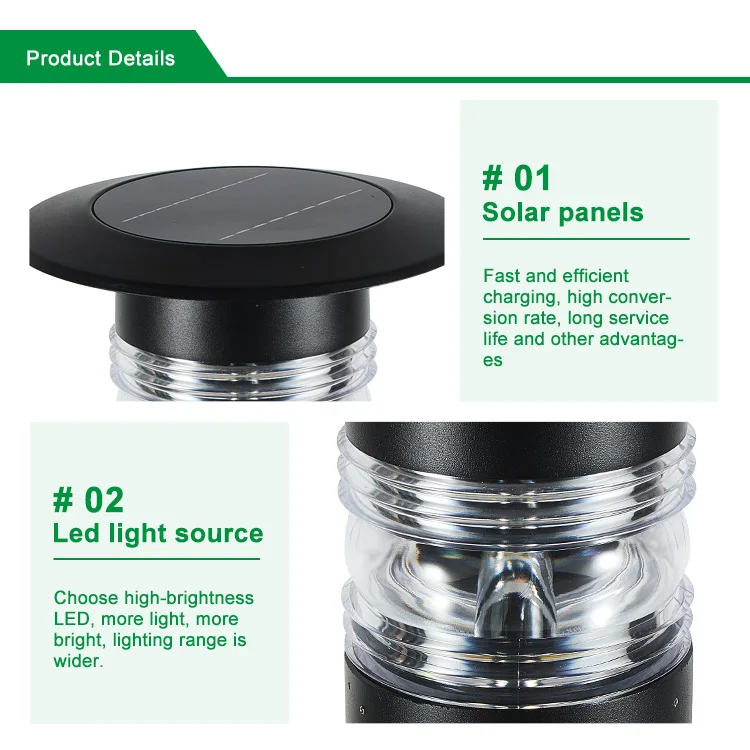 Product Details

# 01
Solar panels

Fast and efficient charging, high conversion rate, long service life and other advantages

# 02
Led light source

Choose high-brightness LED, more light, more bright, lighting range is wider.