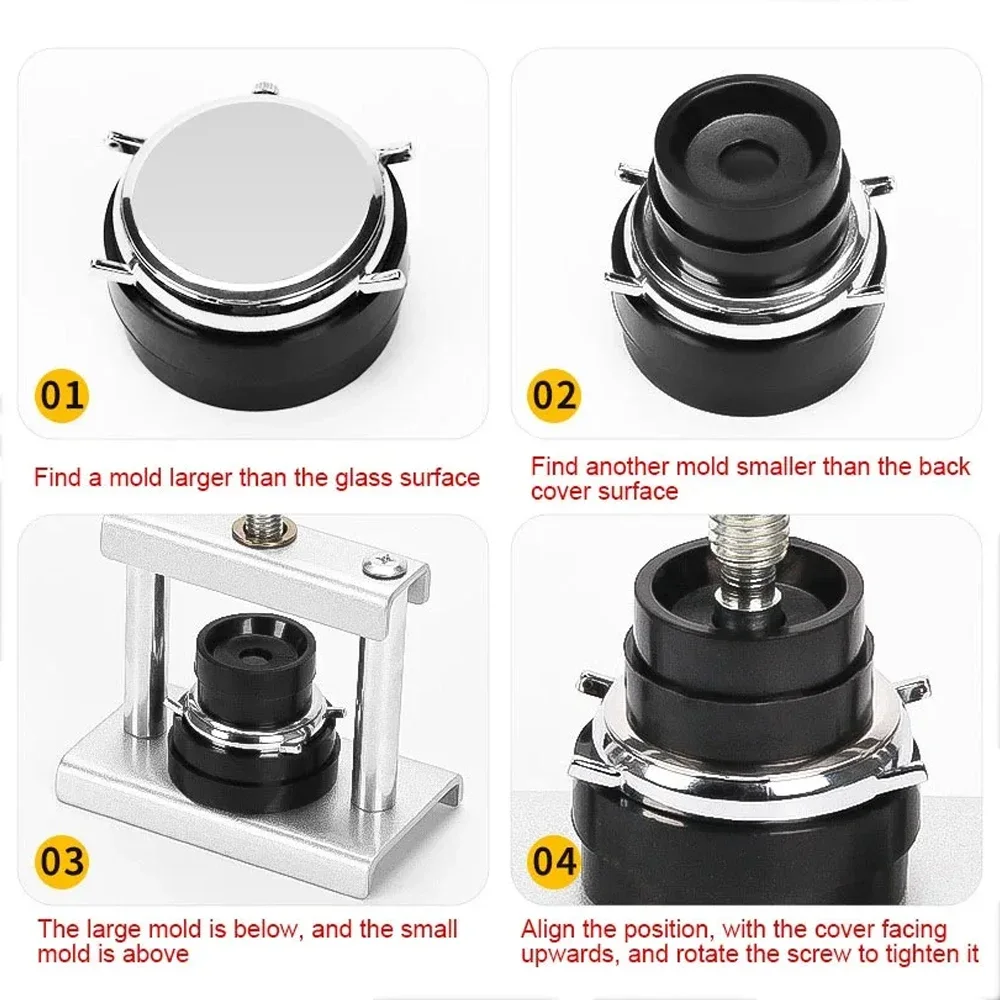 01

Find a mold larger than the glass surface

02

Find another mold smaller than the back cover surface

03

The large mold is below, and the small mold is above

04

Align the position, with the cover facing upwards, and rotate the screw to tighten it