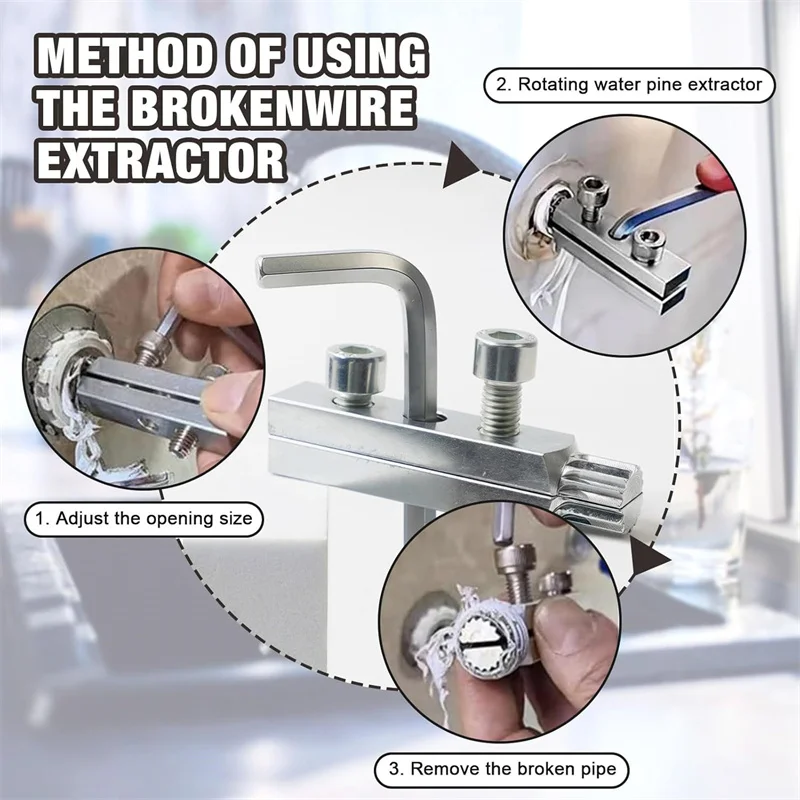 METHOD OF USING THE BROKENWIRE EXTRACTOR

2. Rotating water pine extractor

1. Adjust the opening size

3. Remove the broken pipe