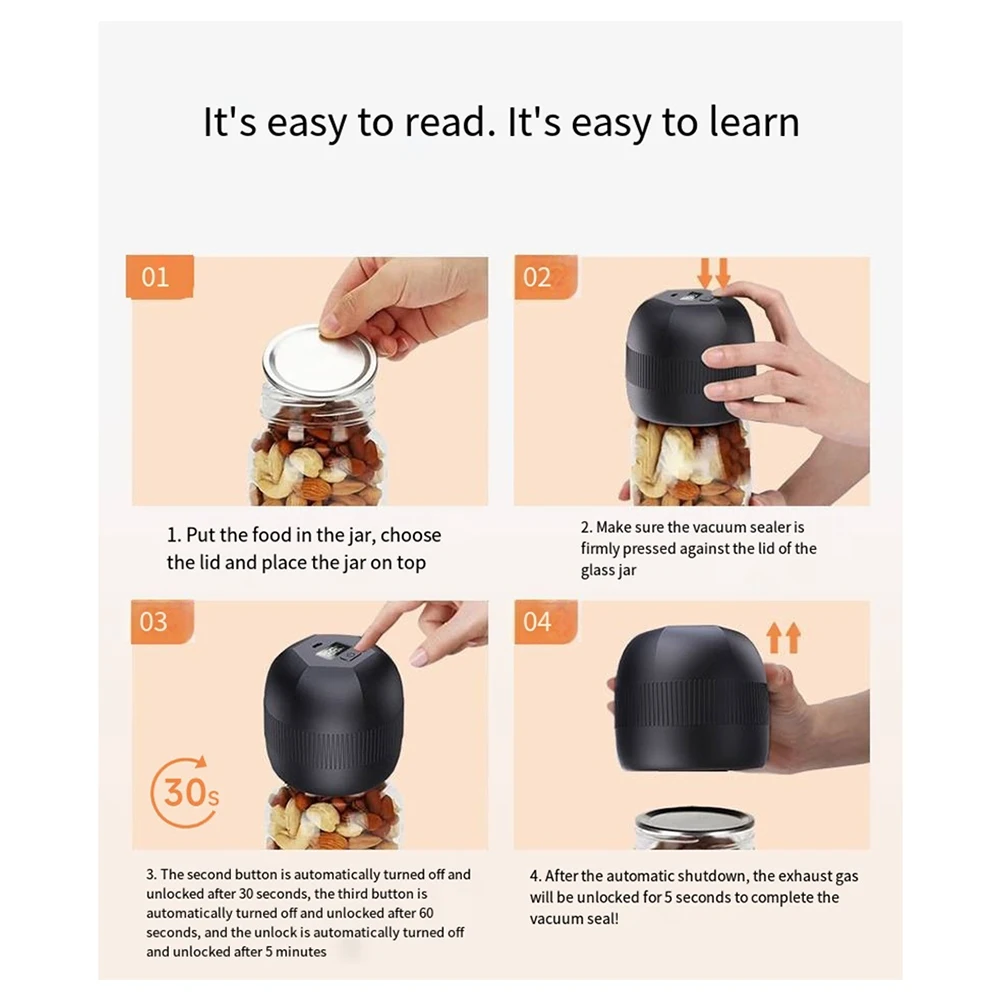 It's easy to read. It's easy to learn

01

1. Put the food in the jar, choose the lid and place the jar on top

02

2. Make sure the vacuum sealer is firmly pressed against the lid of the glass jar

03

30s

3. The second button is automatically turned off and unlocked after 30 seconds, the third button is automatically turned off and unlocked after 60 seconds, and the unlock is automatically turned off and unlocked after 5 minutes

04

4. After the automatic shutdown, the exhaust gas will be unlocked for 5 seconds to complete the vacuum seal!