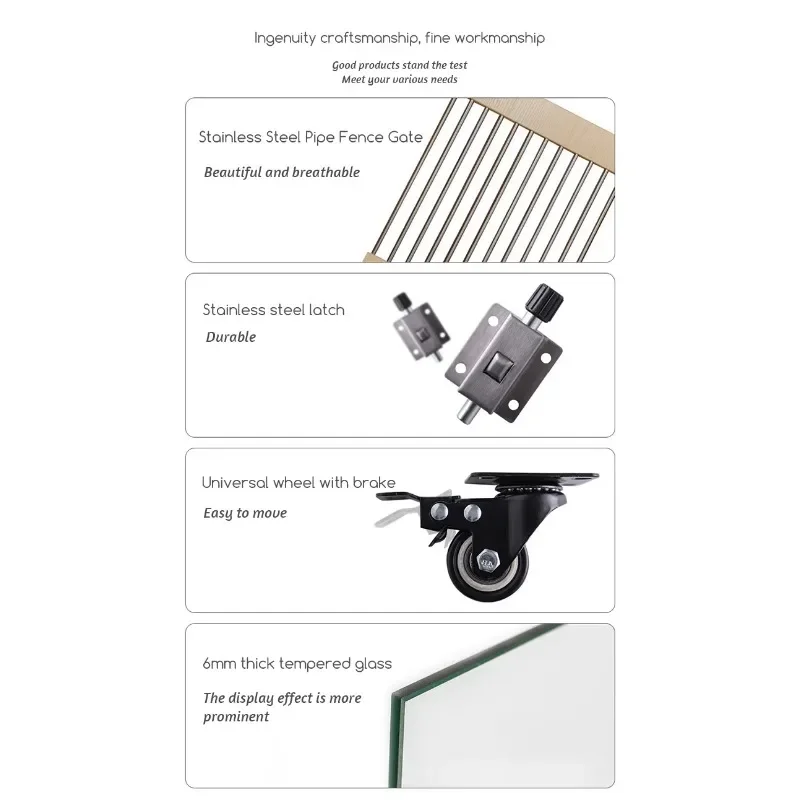 Ingenuity craftsmanship, fine workmanship

Good products stand the test
Meet your various needs

Stainless Steel Pipe Fence Gate

Beautiful and breathable

Stainless steel latch

Durable

Universal wheel with brake

Easy to move

6mm thick tempered glass

The display effect is more prominent