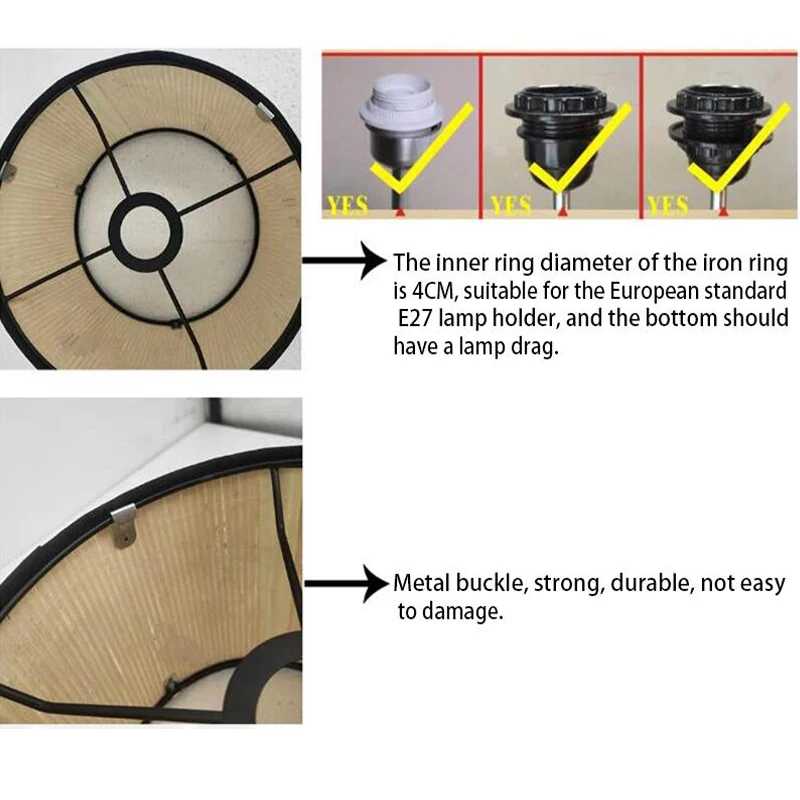 YES

YES

YES

The inner ring diameter of the iron ring is 4CM, suitable for the European standard E27 lamp holder, and the bottom should have a lamp drag.

Metal buckle, strong, durable, not easy to damage.