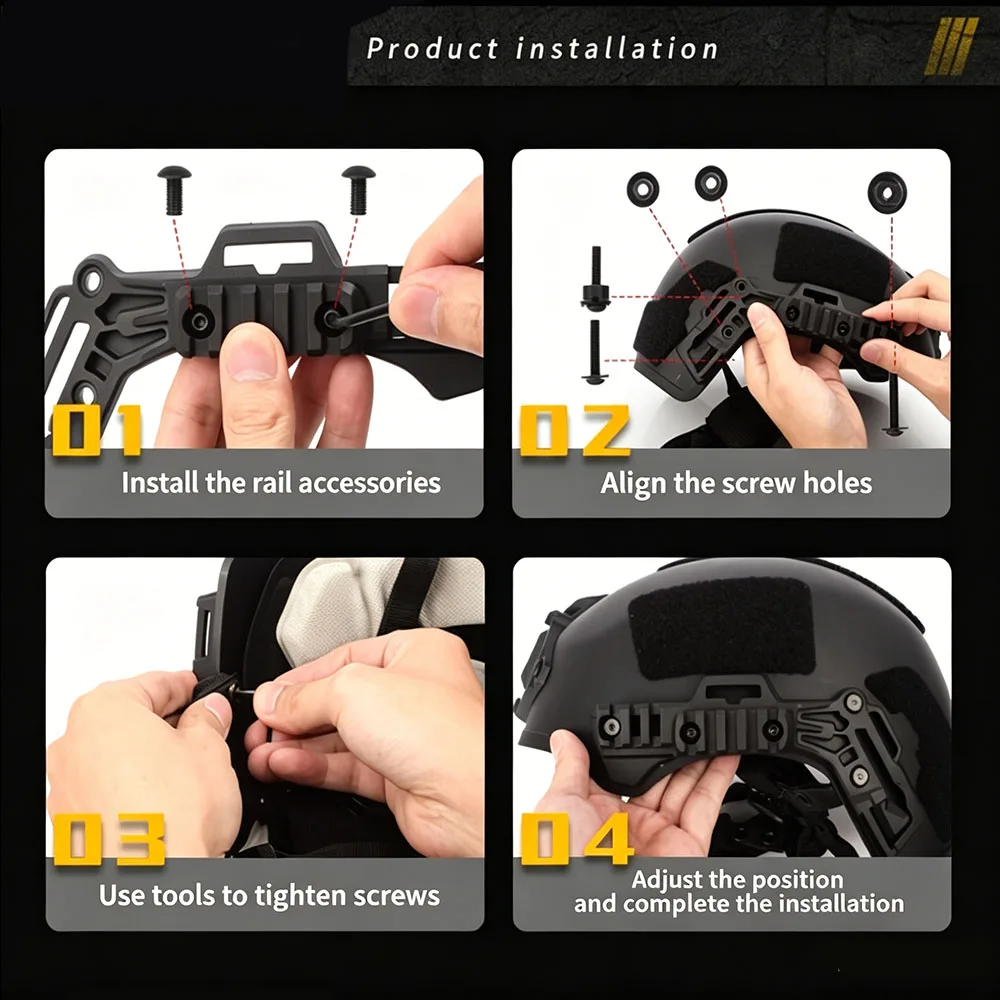 Product installation

01
Install the rail accessories

02
Align the screw holes

03
Use tools to tighten screws

04
Adjust the position and complete the installation