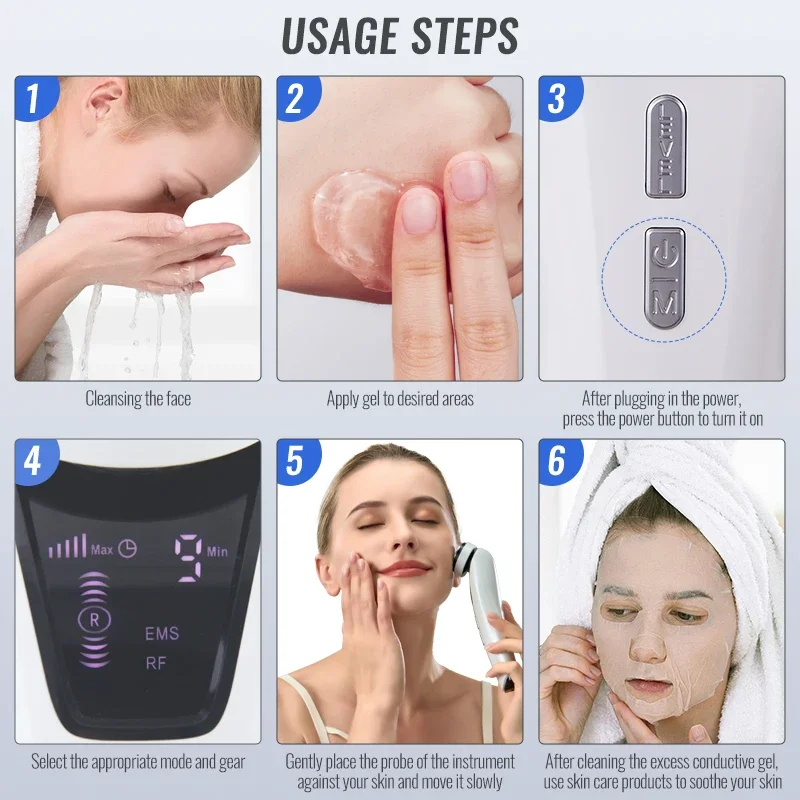 USAGE STEPS

1

Cleansing the face

2

Apply gel to desired areas

3

LEVEL

M

After plugging in the power, press the power button to turn it on

4

Max

9 Min

R

EMS

RF

Select the appropriate mode and gear

5

Gently place the probe of the instrument against your skin and move it slowly

6

After cleaning the excess conductive gel, use skin care products to soothe your skin