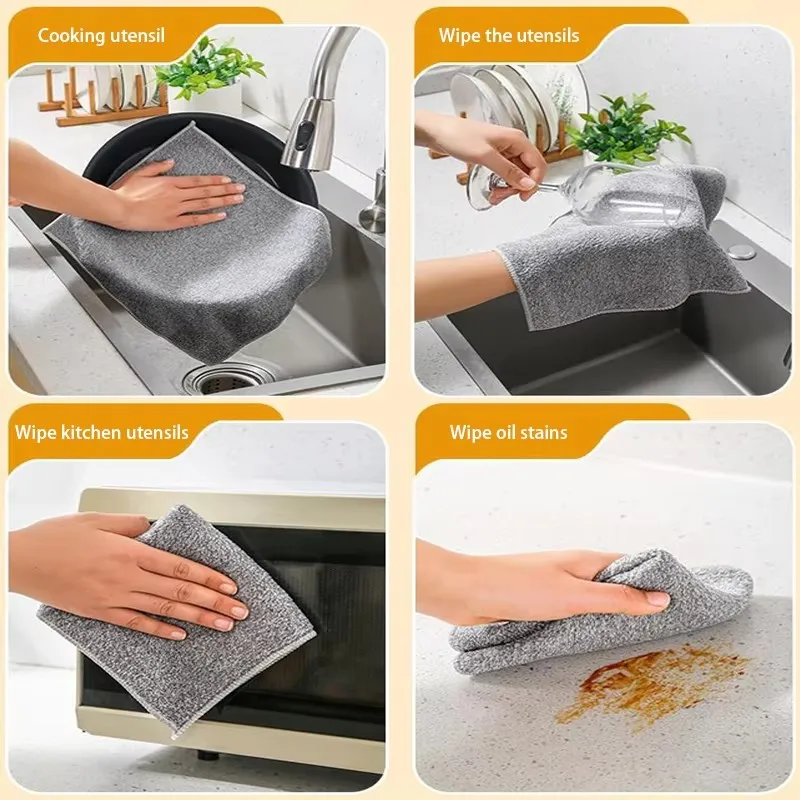 Cooking utensil

Wipe the utensils

Wipe kitchen utensils

Wipe oil stains