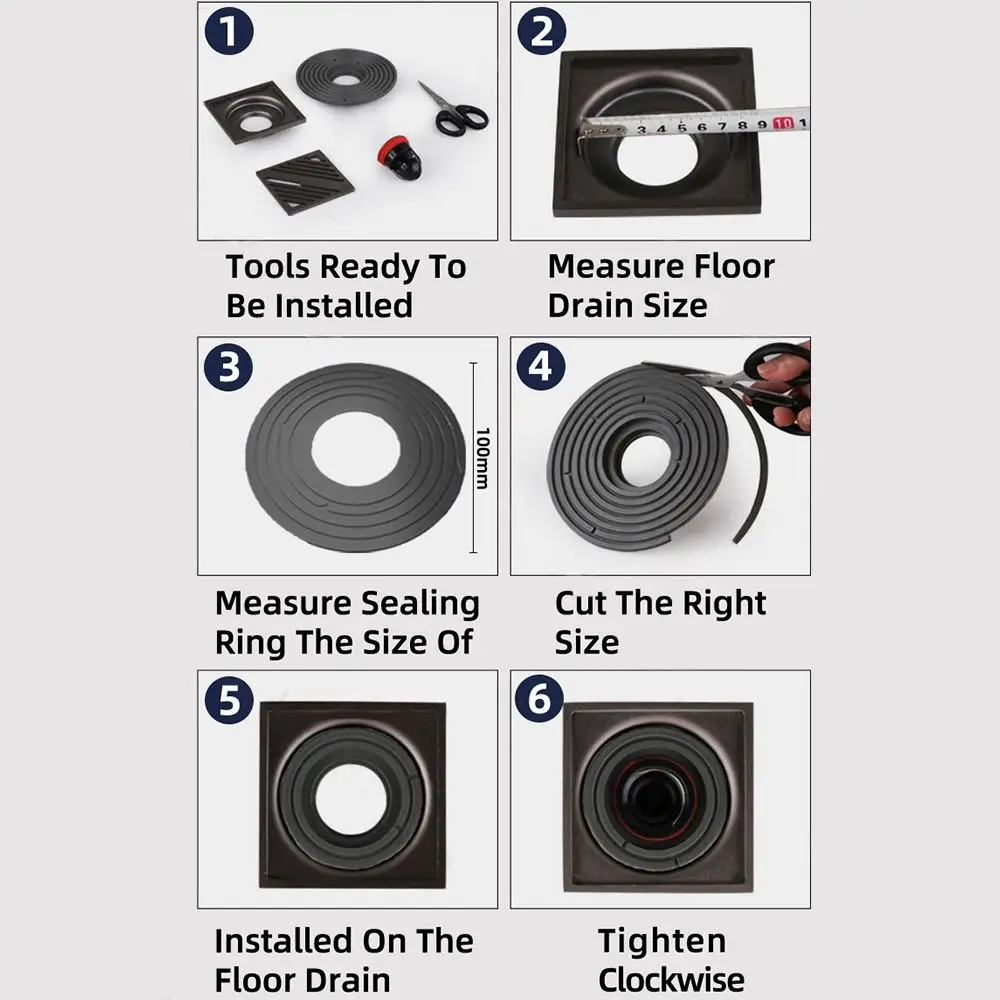 1

Tools Ready To Be Installed

2

3 4 5 6 7 8 9 10 1

Measure Floor Drain Size

3

100mm

Measure Sealing Ring The Size Of

4

Cut The Right Size

5

Installed On The Floor Drain

6

Tighten Clockwise