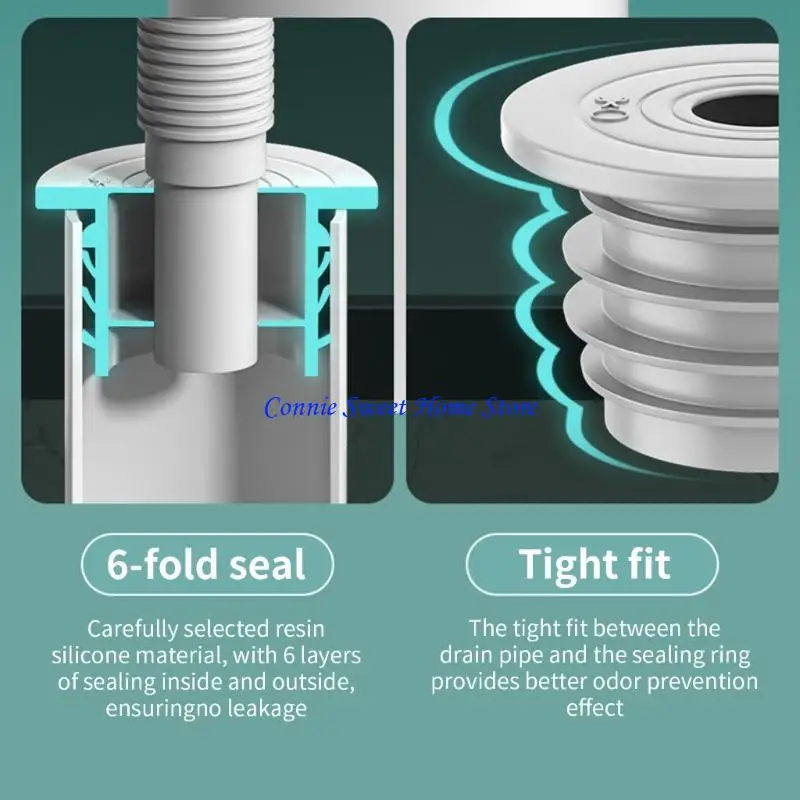 Connie Sweet Home Store

6-fold seal

Carefully selected resin silicone material, with 6 layers of sealing inside and outside, ensuringno leakage

Tight fit

The tight fit between the drain pipe and the sealing ring provides better odor prevention effect