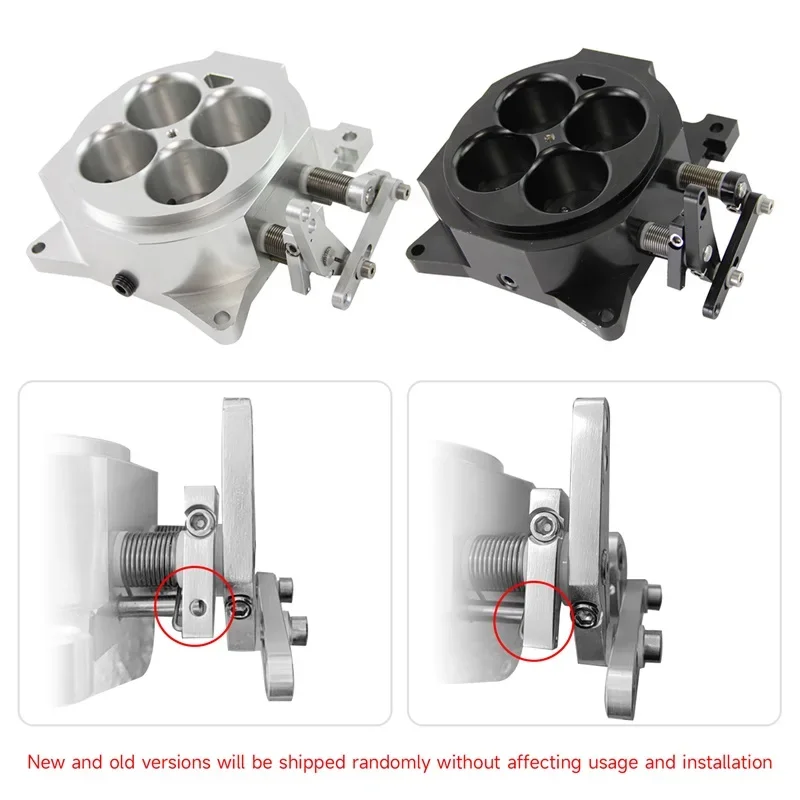 New and old versions will be shipped randomly without affecting usage and installation