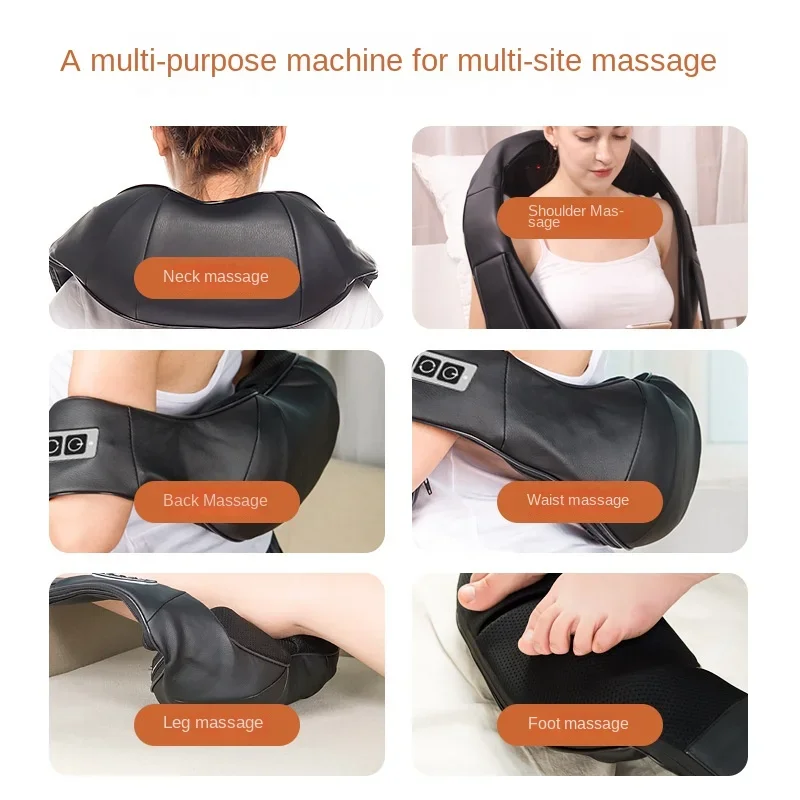 A multi-purpose machine for multi-site massage

Neck massage

Shoulder Massage

Back Massage

Waist massage

Leg massage

Foot massage