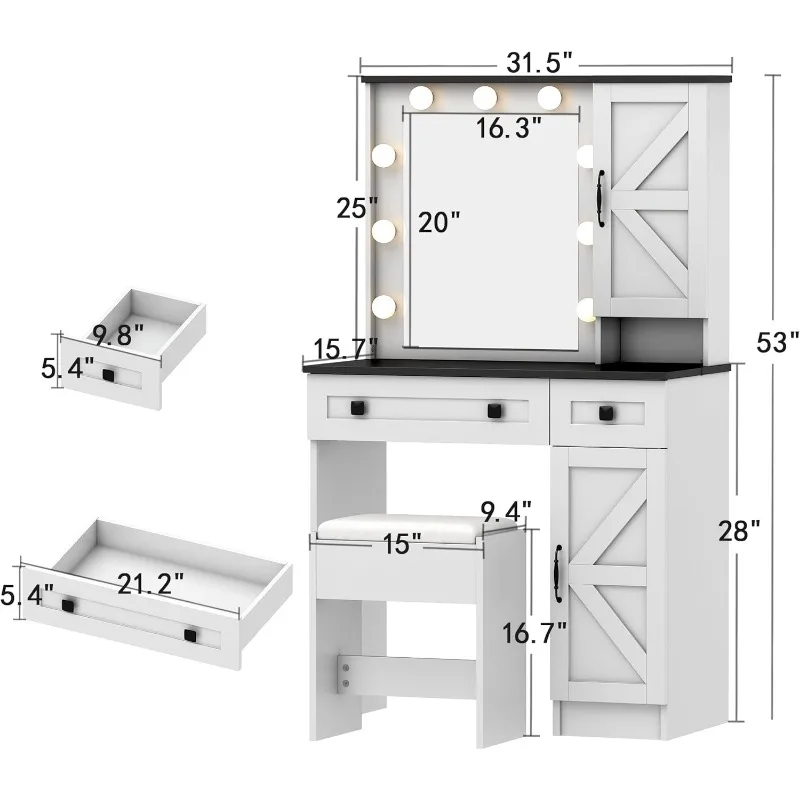 31.5"
16.3"
25"
20"
53"
9.8"
5.4"
15.7"
9.4"
15"
28"
5.4"
21.2"
16.7"