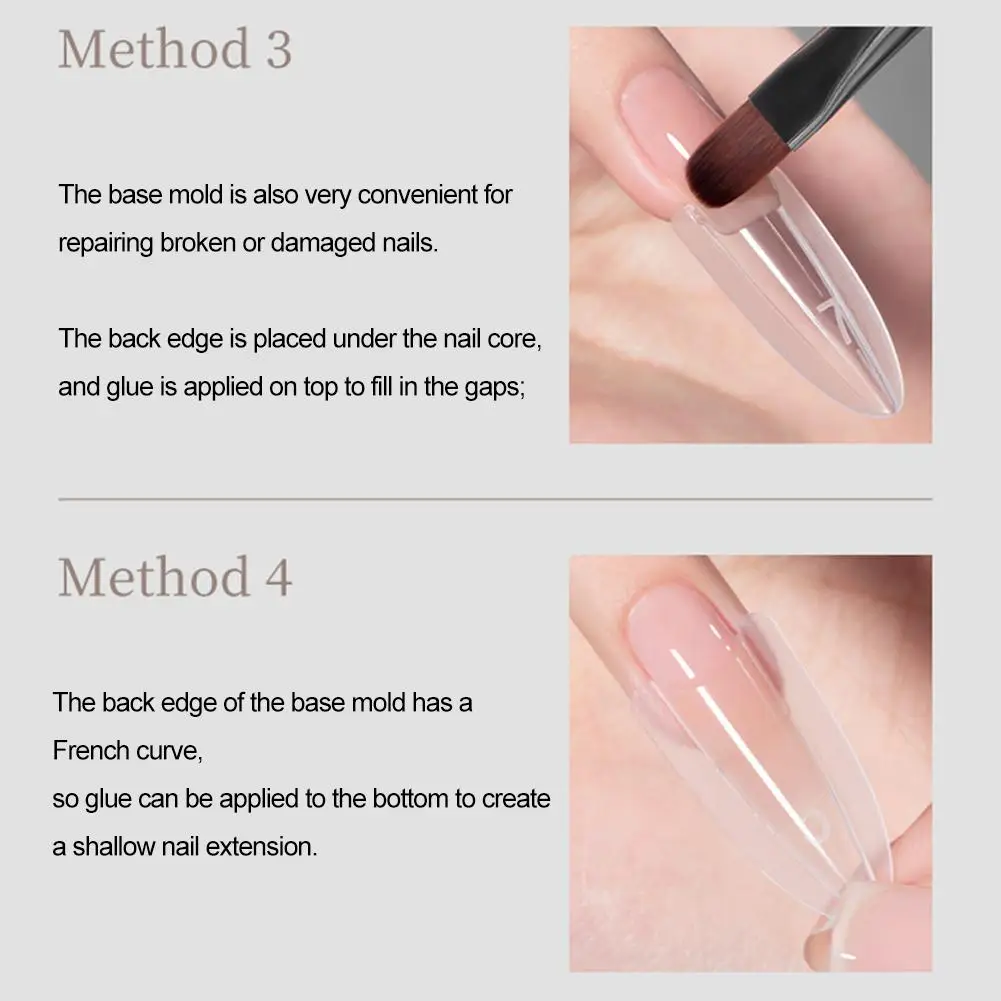 Method 3

The base mold is also very convenient for repairing broken or damaged nails.

The back edge is placed under the nail core, and glue is applied on top to fill in the gaps;

Method 4

The back edge of the base mold has a French curve,
so glue can be applied to the bottom to create a shallow nail extension.