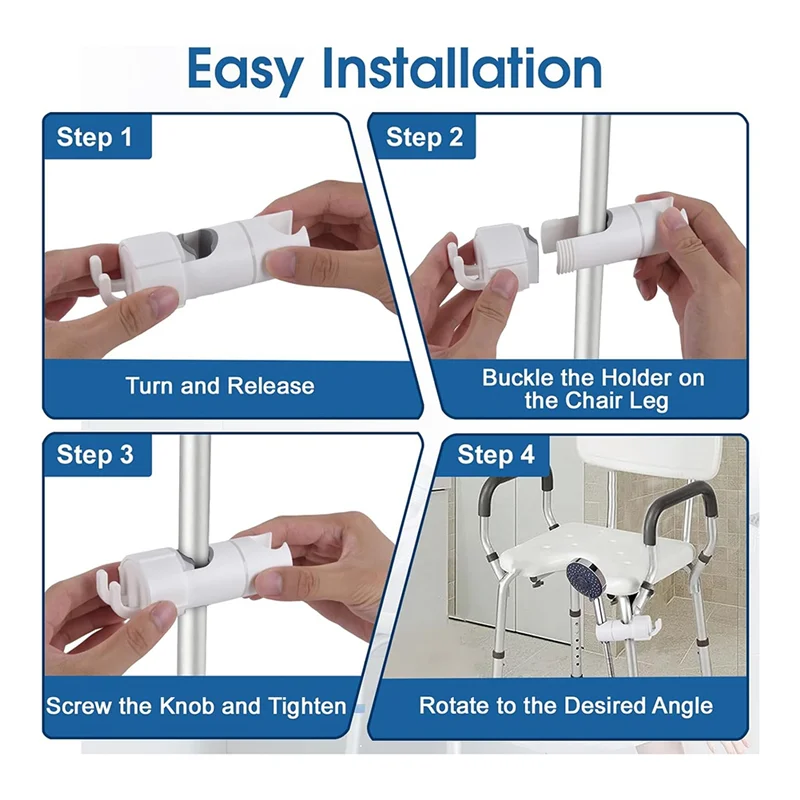 Easy Installation

Step 1

Turn and Release

Step 2

Buckle the Holder on the Chair Leg

Step 3

Screw the Knob and Tighten

Step 4

Rotate to the Desired Angle