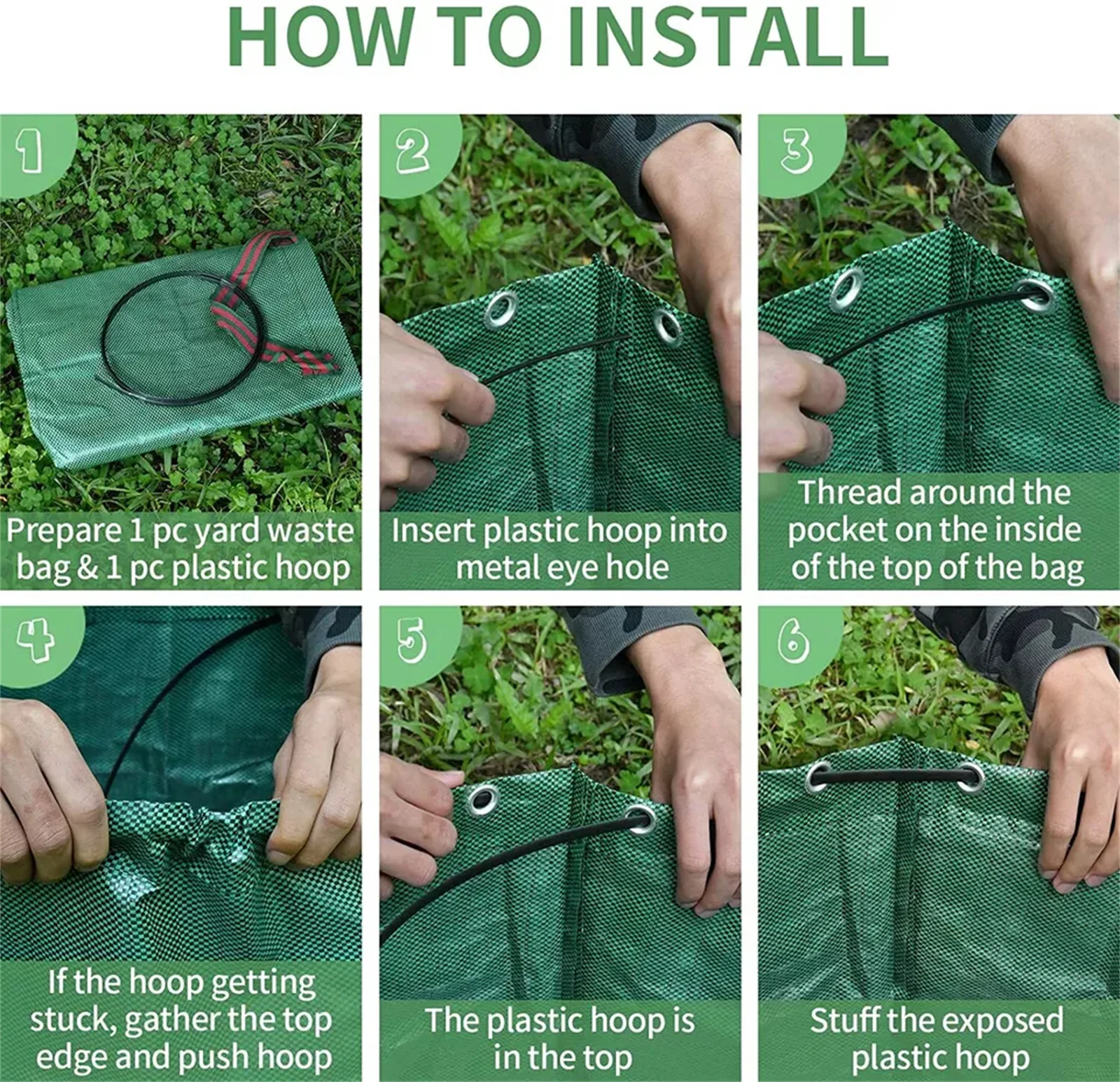 HOW TO INSTALL

1

Prepare 1 pc yard waste bag & 1 pc plastic hoop

2

Insert plastic hoop into metal eye hole

3

Thread around the pocket on the inside of the top of the bag

4

If the hoop getting stuck, gather the top edge and push hoop

5

The plastic hoop is in the top

6

Stuff the exposed plastic hoop