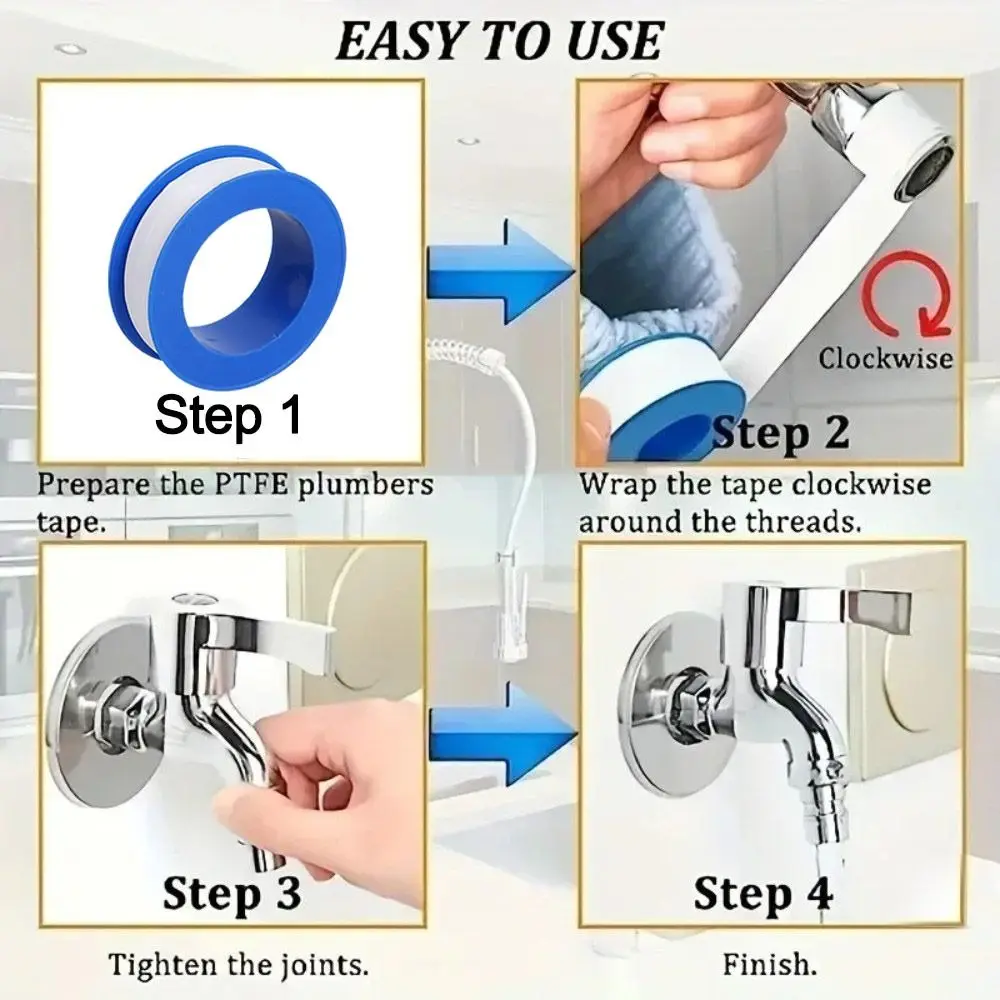 EASY TO USE

Step 1

Prepare the PTFE plumbers tape.

Clockwise

Step 2

Wrap the tape clockwise around the threads.

Step 3

Tighten the joints.

Step 4

Finish.