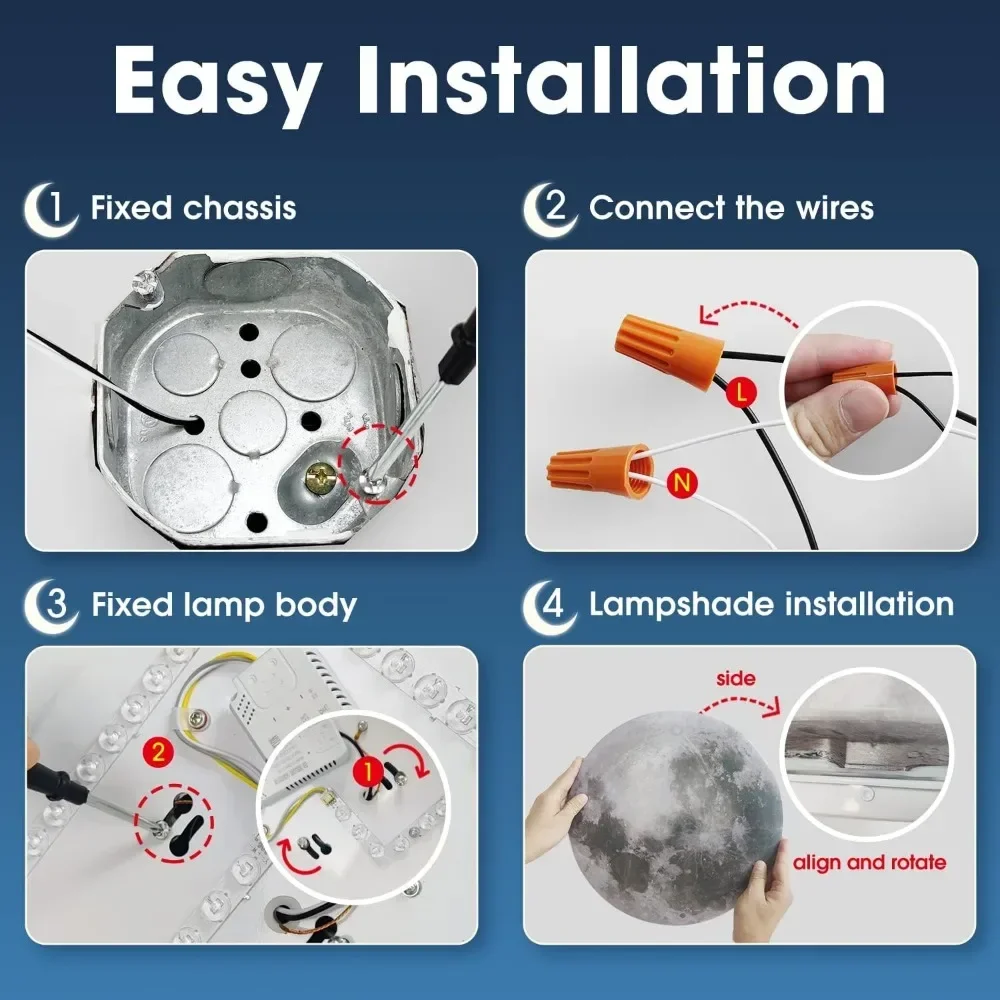 Easy Installation

1 Fixed chassis

2 Connect the wires

L

N

3 Fixed lamp body

2

1

4 Lampshade installation

side

align and rotate