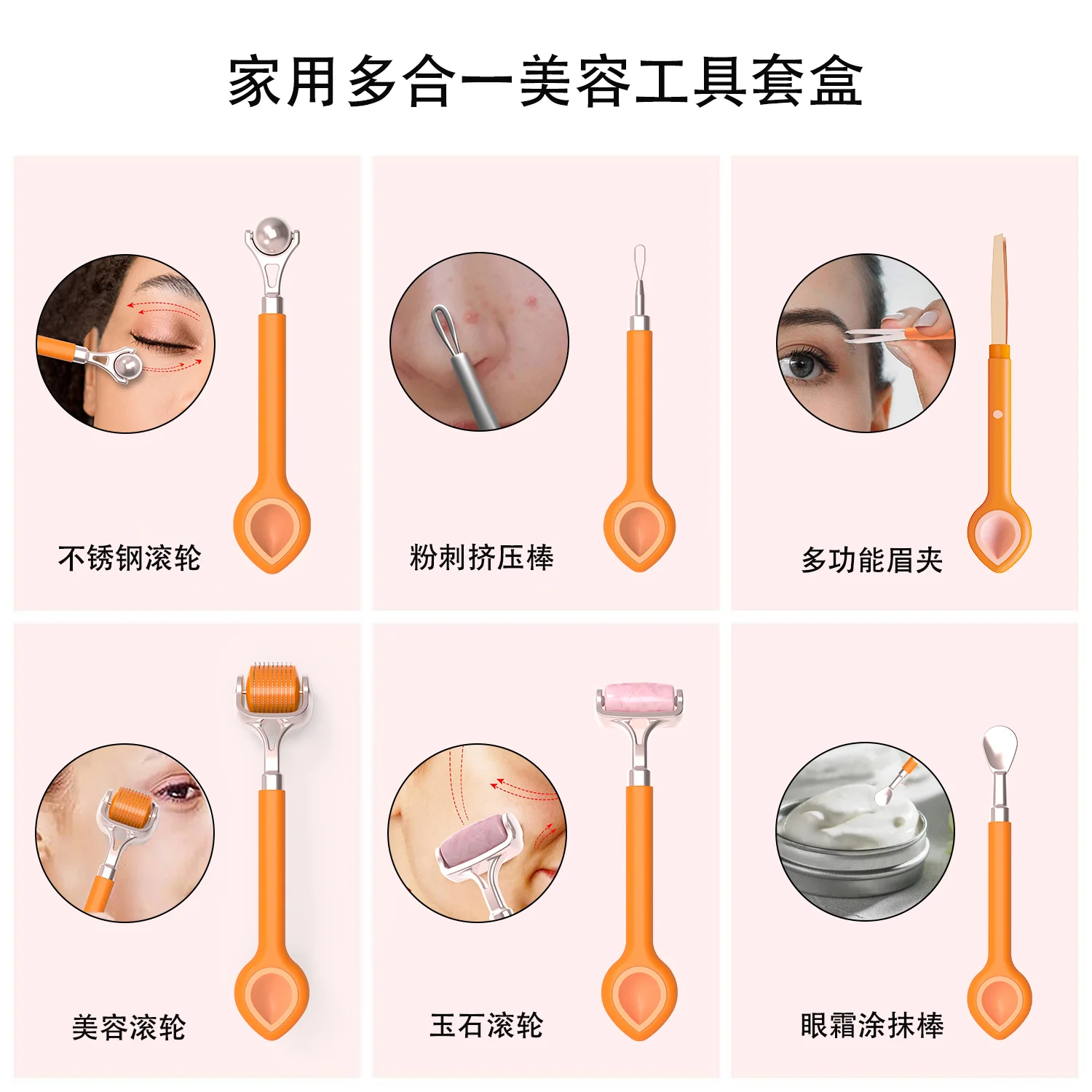 家用多合一美容工具套盒

不锈钢滚轮

粉刺挤压棒

多功能眉夹

美容滚轮

玉石滚轮

眼霜涂抹棒