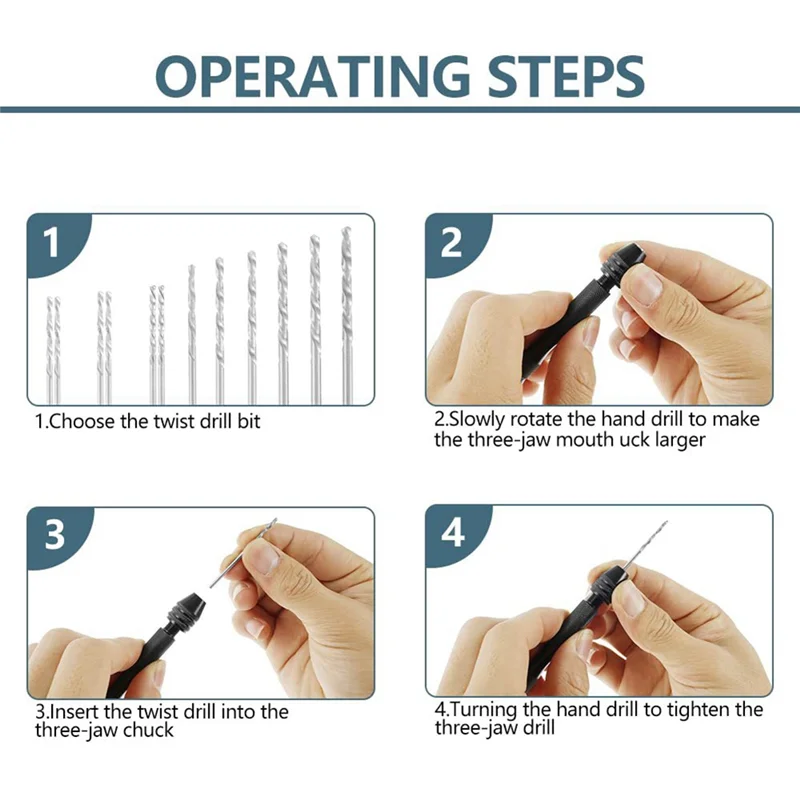 OPERATING STEPS

1

1.Choose the twist drill bit

2

2.Slowly rotate the hand drill to make the three-jaw mouth uck larger

3

3.Insert the twist drill into the three-jaw chuck

4

4.Turning the hand drill to tighten the three-jaw drill