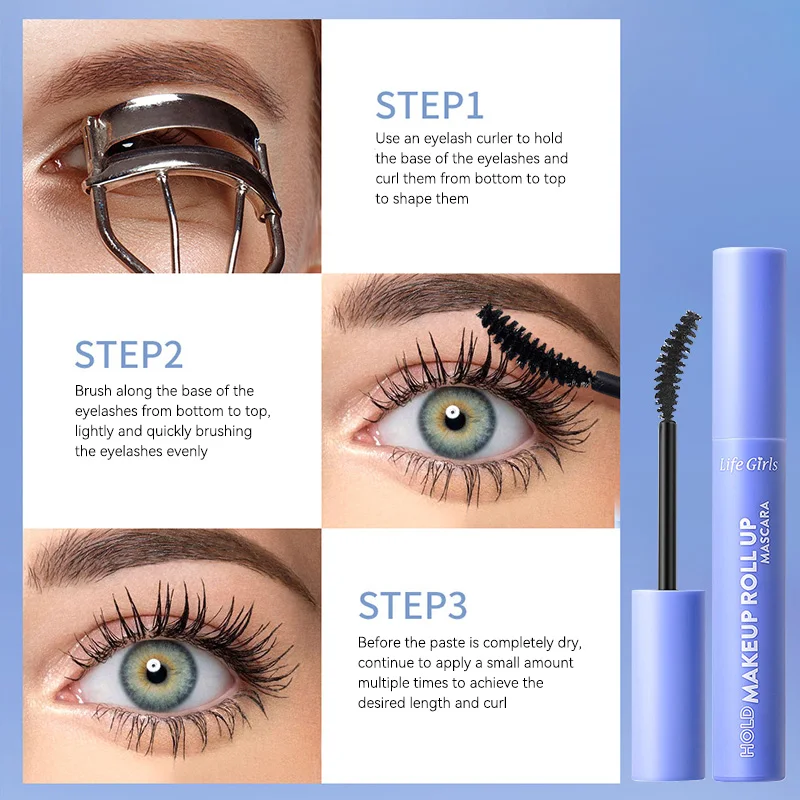 STEP1

Use an eyelash curler to hold the base of the eyelashes and curl them from bottom to top to shape them

STEP2

Brush along the base of the eyelashes from bottom to top, lightly and quickly brushing the eyelashes evenly

STEP3

Before the paste is completely dry, continue to apply a small amount multiple times to achieve the desired length and curl

Life Girls

HOLD MAKEUP ROLL UP
MASCARA