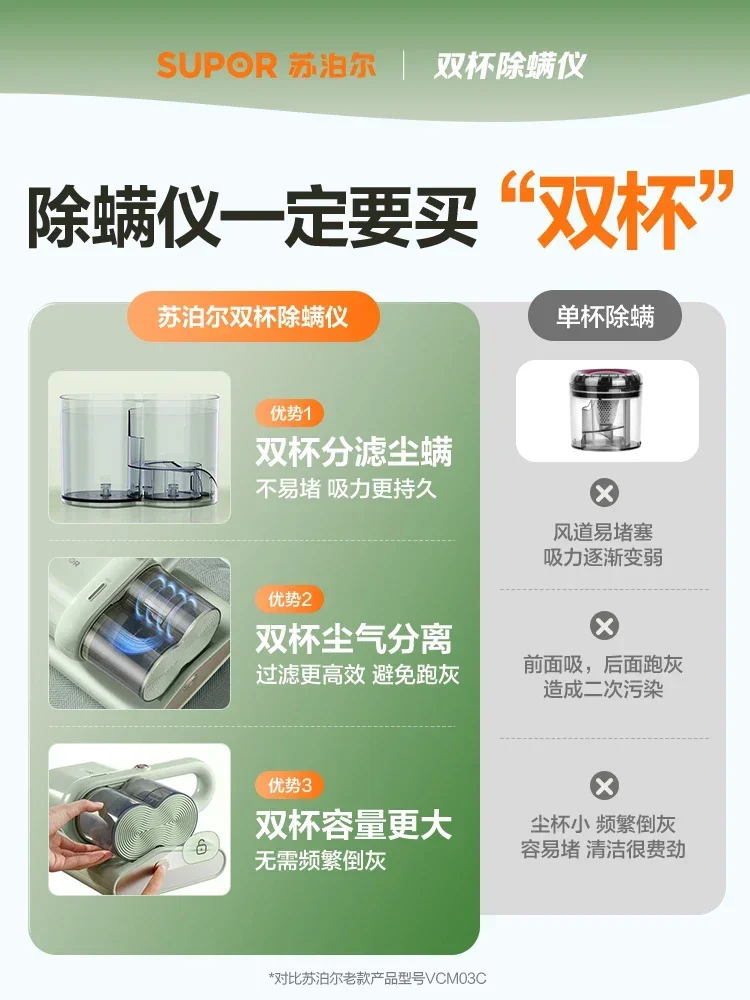 SUPOR 苏泊尔 | 双杯除螨仪

除螨仪一定要买“双杯”

苏泊尔双杯除螨仪

优势1
双杯分滤尘螨
不易堵 吸力更持久

优势2
双杯尘气分离
过滤更高效 避免跑灰

优势3
双杯容量更大
无需频繁倒灰

单杯除螨

风道易堵塞
吸力逐渐变弱

前面吸，后面跑灰
造成二次污染

尘杯小 频繁倒灰
容易堵 清洁很费劲

*对比苏泊尔老款产品型号VCM03C