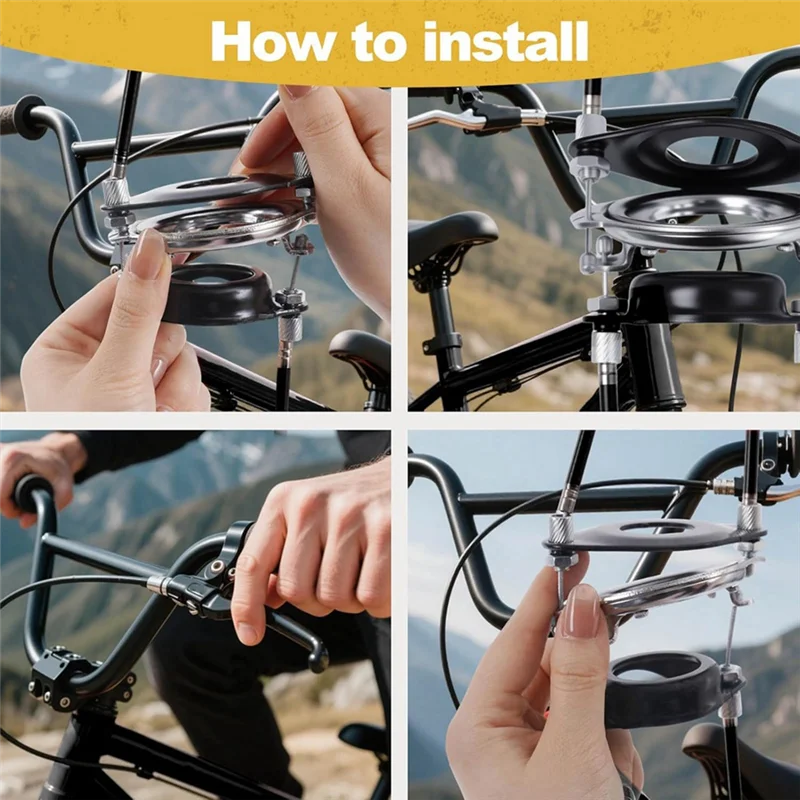 How to install