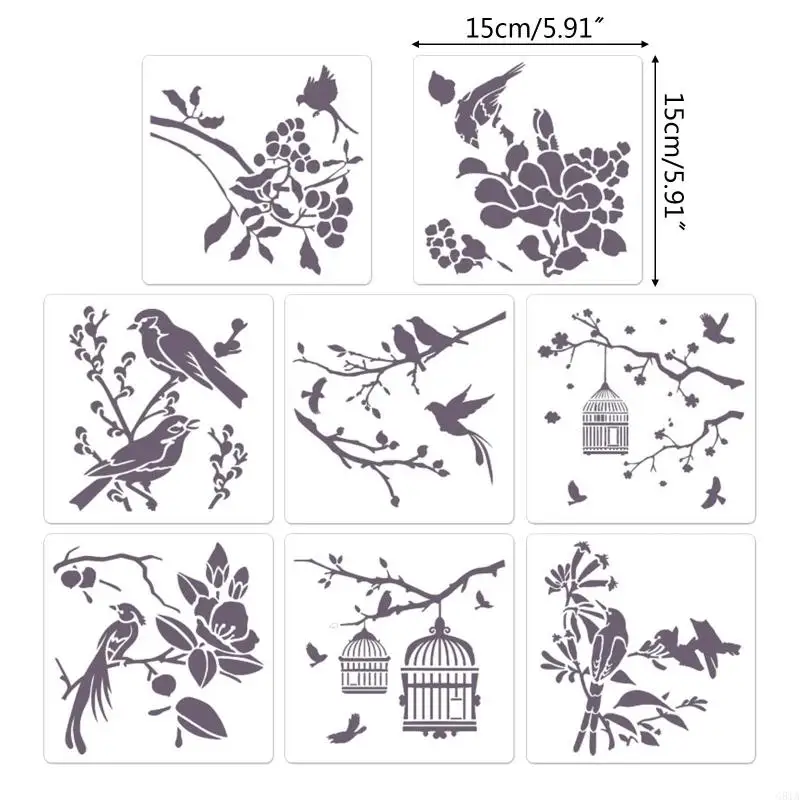 15cm/5.91″

15cm/5.91″