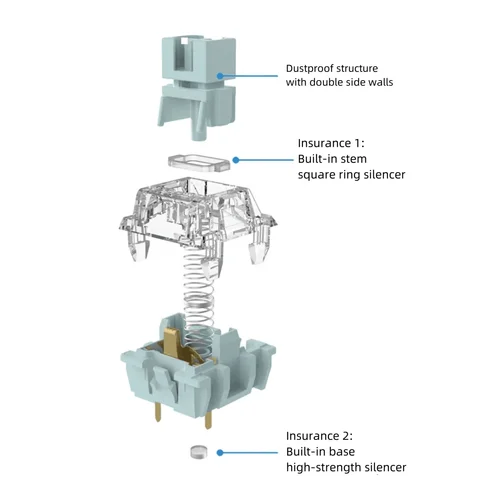 Dustproof structure with double side walls

Insurance 1:
Built-in stem square ring silencer

Insurance 2:
Built-in base high-strength silencer