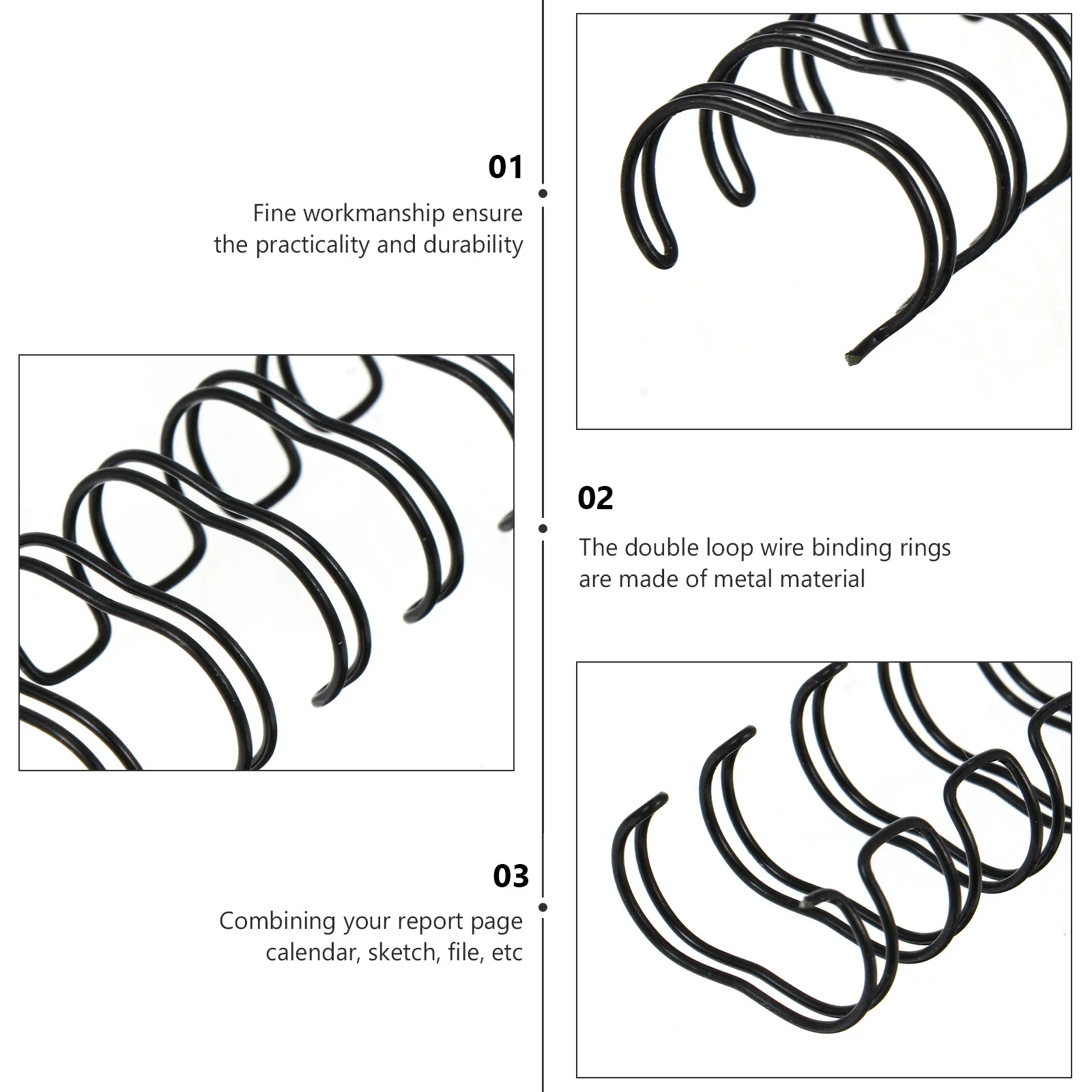 01
Fine workmanship ensure the practicality and durability

02
The double loop wire binding rings are made of metal material

03
Combining your report page calendar, sketch, file, etc