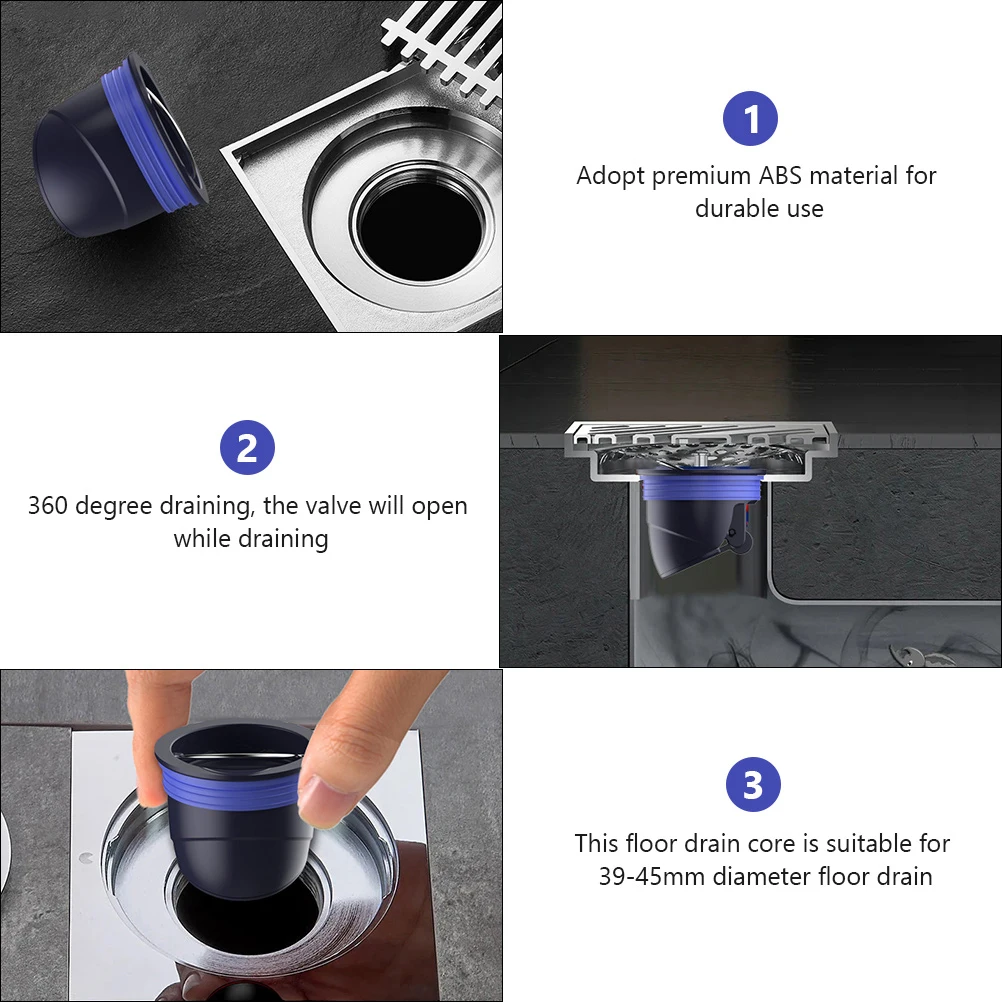 1

Adopt premium ABS material for durable use

2

360 degree draining, the valve will open while draining

3

This floor drain core is suitable for 39-45mm diameter floor drain