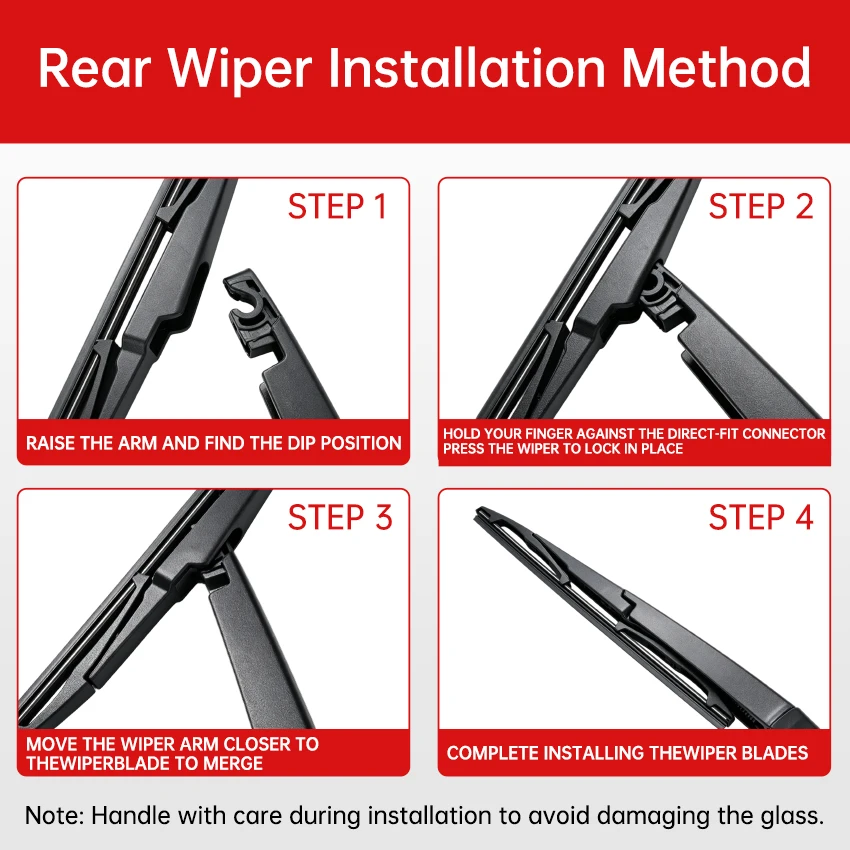 Rear Wiper Installation Method

STEP 1

RAISE THE ARM AND FIND THE DIP POSITION

STEP 2

HOLD YOUR FINGER AGAINST THE DIRECT-FIT CONNECTOR PRESS THE WIPER TO LOCK IN PLACE

STEP 3

MOVE THE WIPER ARM CLOSER TO THEWIPERBLADE TO MERGE

STEP 4

COMPLETE INSTALLING THEWIPER BLADES

Note: Handle with care during installation to avoid damaging the glass.