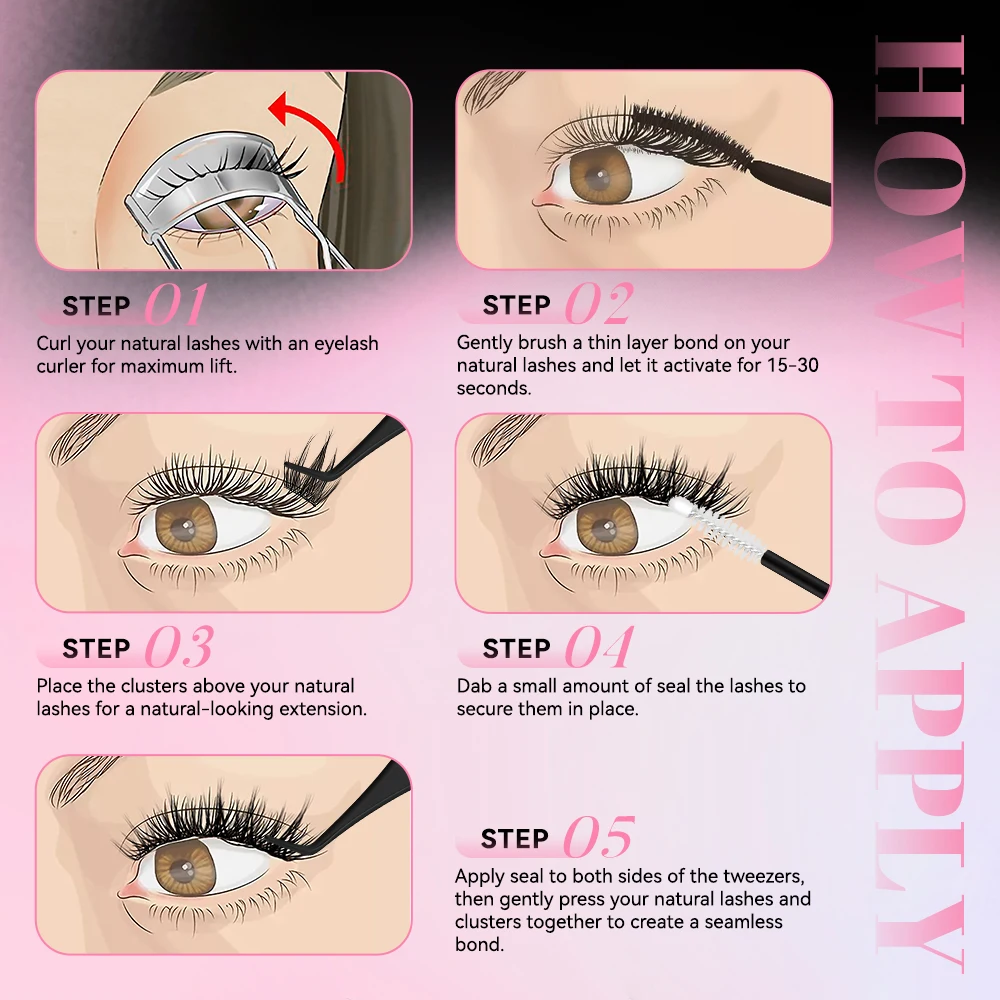 HOW TO APPLY

STEP 01
Curl your natural lashes with an eyelash curler for maximum lift.

STEP 02
Gently brush a thin layer bond on your natural lashes and let it activate for 15-30 seconds.

STEP 03
Place the clusters above your natural lashes for a natural-looking extension.

STEP 04
Dab a small amount of seal the lashes to secure them in place.

STEP 05
Apply seal to both sides of the tweezers, then gently press your natural lashes and clusters together to create a seamless bond.