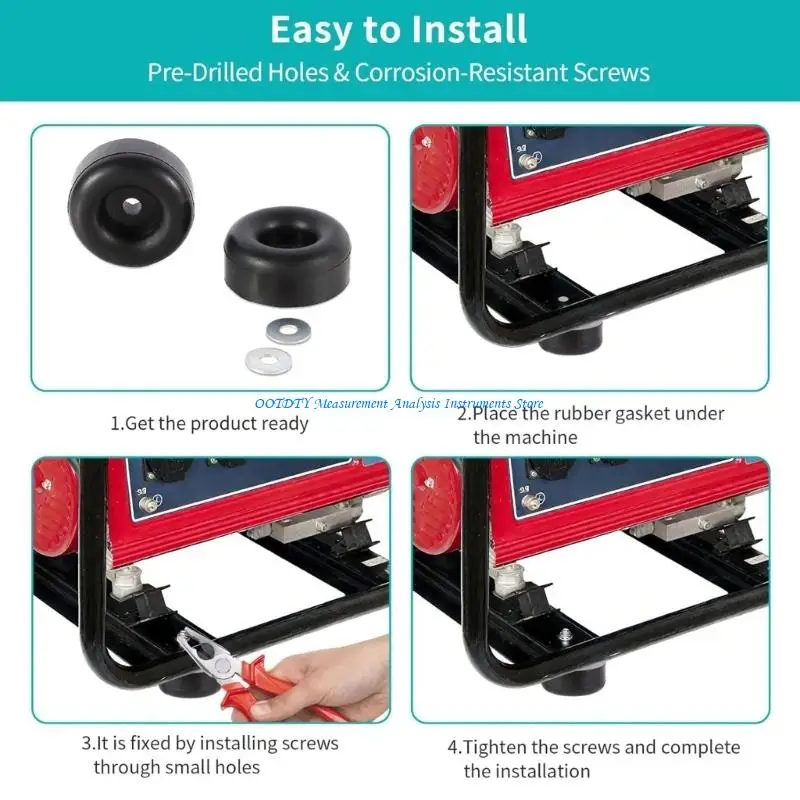 Easy to Install

Pre-Drilled Holes & Corrosion-Resistant Screws

OOTDTY Measurement Analysis Instruments Store

1.Get the product ready

2.Place the rubber gasket under the machine

3.It is fixed by installing screws through small holes

4.Tighten the screws and complete the installation