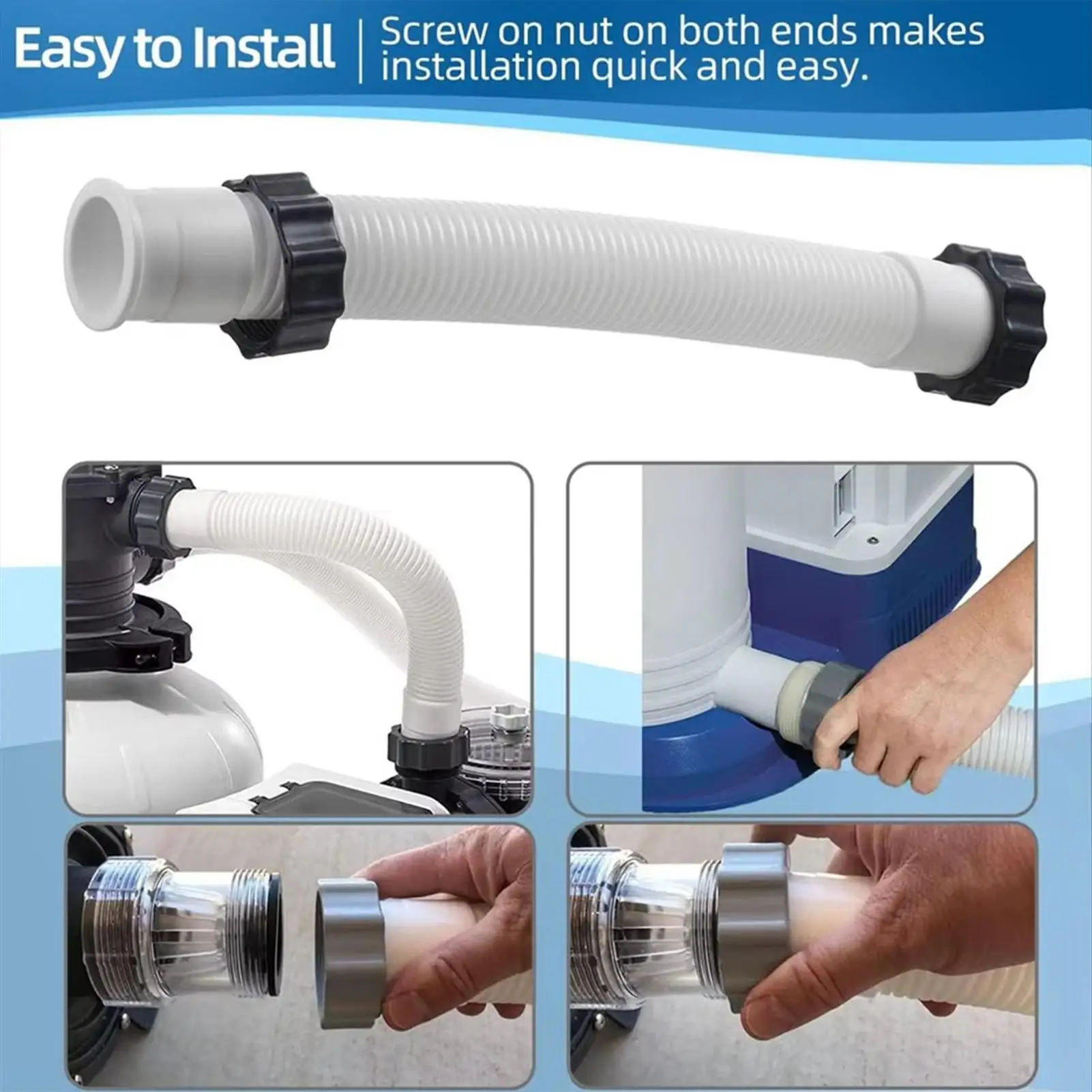 Easy to Install

Screw on nut on both ends makes installation quick and easy.