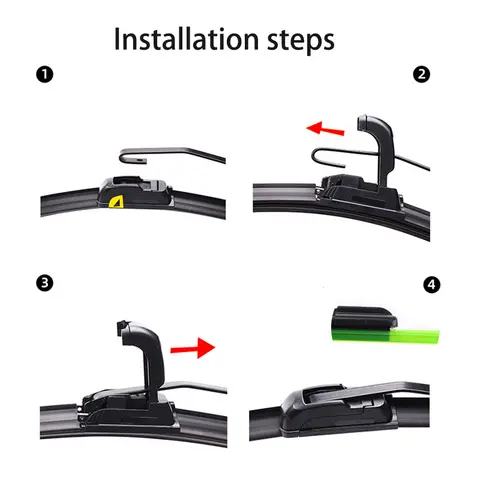 Installation steps

1

2

3

4