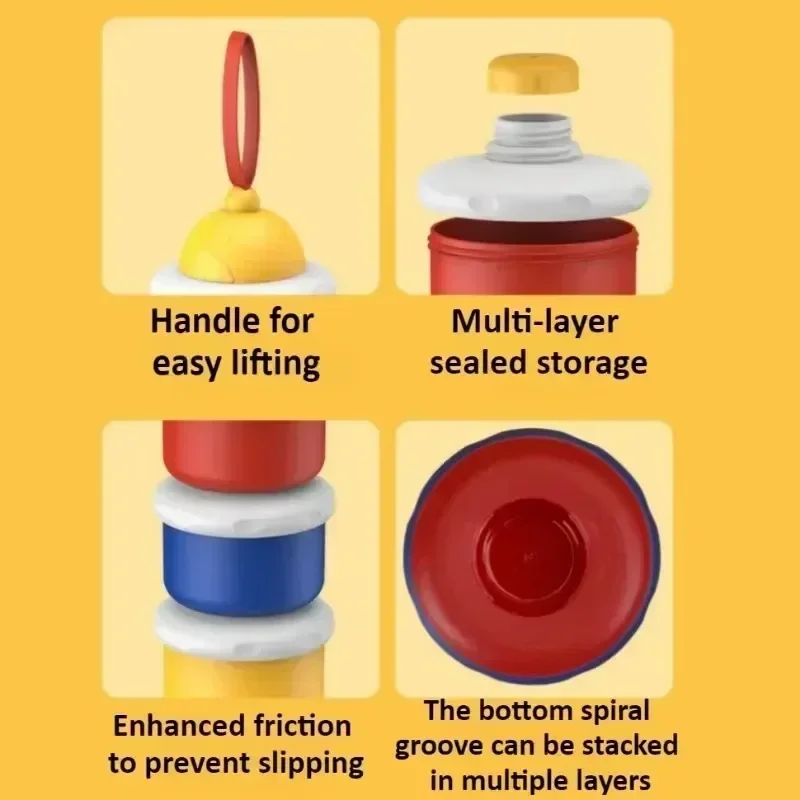 Handle for easy lifting

Multi-layer sealed storage

Enhanced friction to prevent slipping

The bottom spiral groove can be stacked in multiple layers