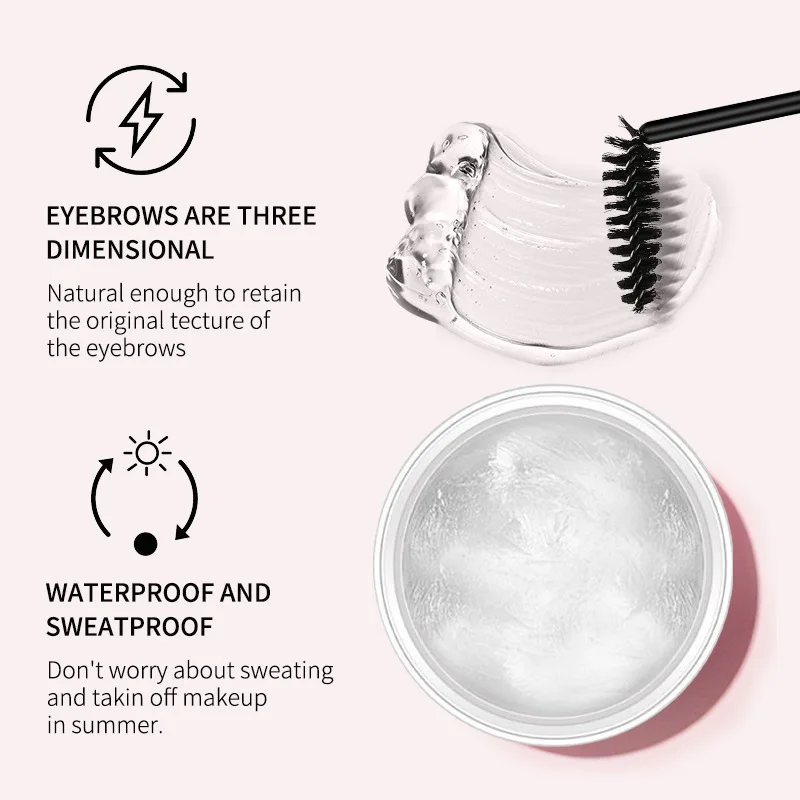 EYEBROWS ARE THREE DIMENSIONAL

Natural enough to retain the original tecture of the eyebrows

WATERPROOF AND SWEATPROOF

Don't worry about sweating and takin off makeup in summer.