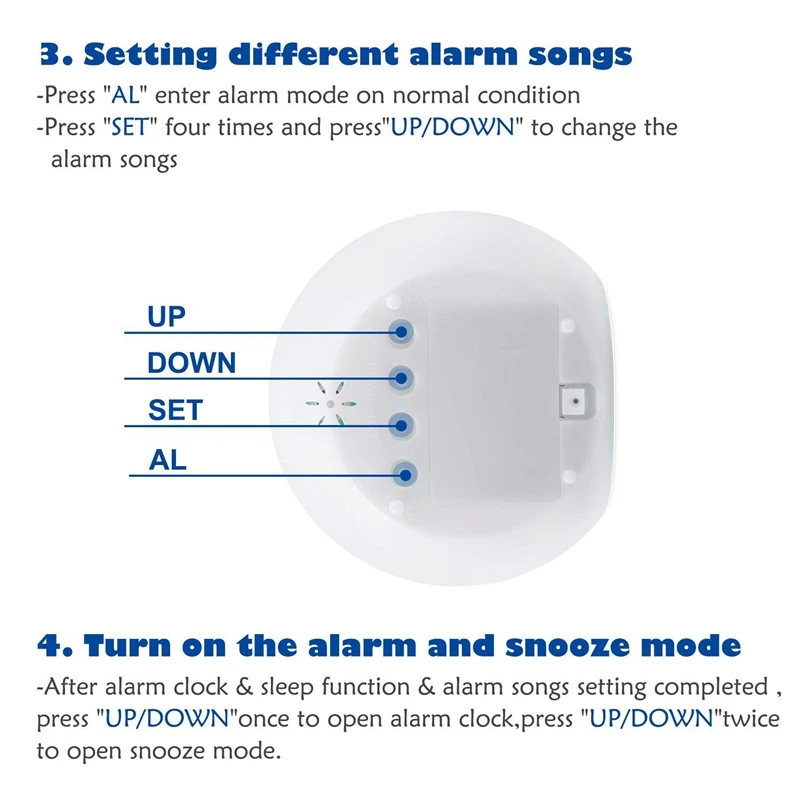 3. Setting different alarm songs

-Press "AL" enter alarm mode on normal condition
-Press "SET" four times and press"UP/DOWN" to change the alarm songs

UP
DOWN
SET
AL

4. Turn on the alarm and snooze mode

-After alarm clock & sleep function & alarm songs setting completed , press "UP/DOWN"once to open alarm clock,press "UP/DOWN"twice to open snooze mode.