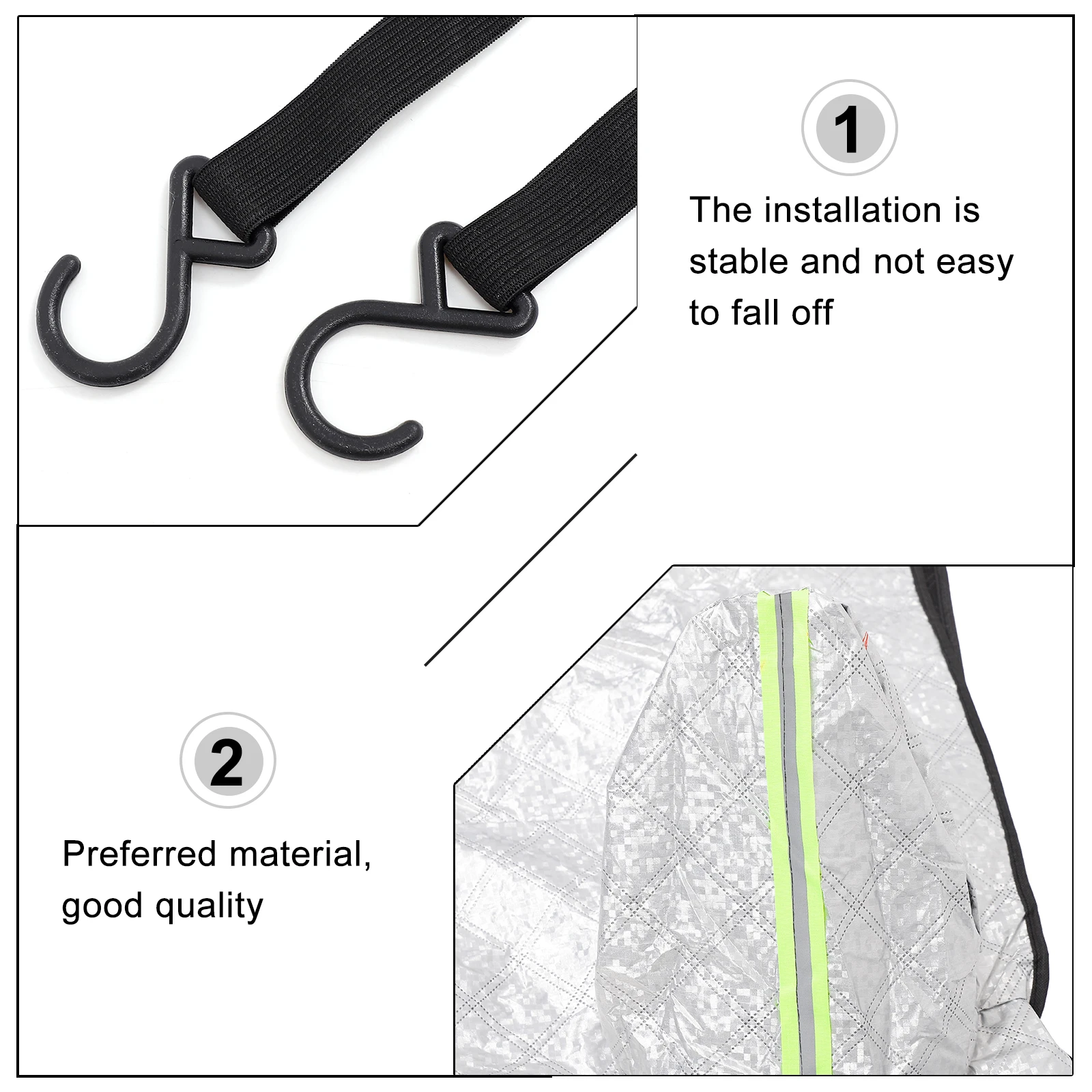 1

The installation is stable and not easy to fall off

2

Preferred material, good quality