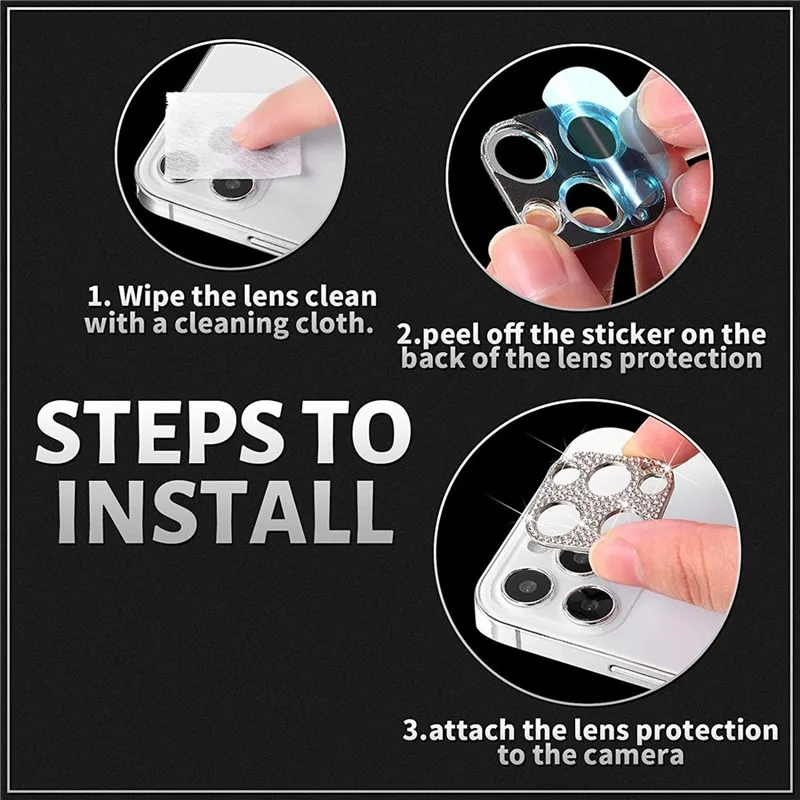 1. Wipe the lens clean with a cleaning cloth.

2.peel off the sticker on the back of the lens protection

STEPS TO INSTALL

3.attach the lens protection to the camera