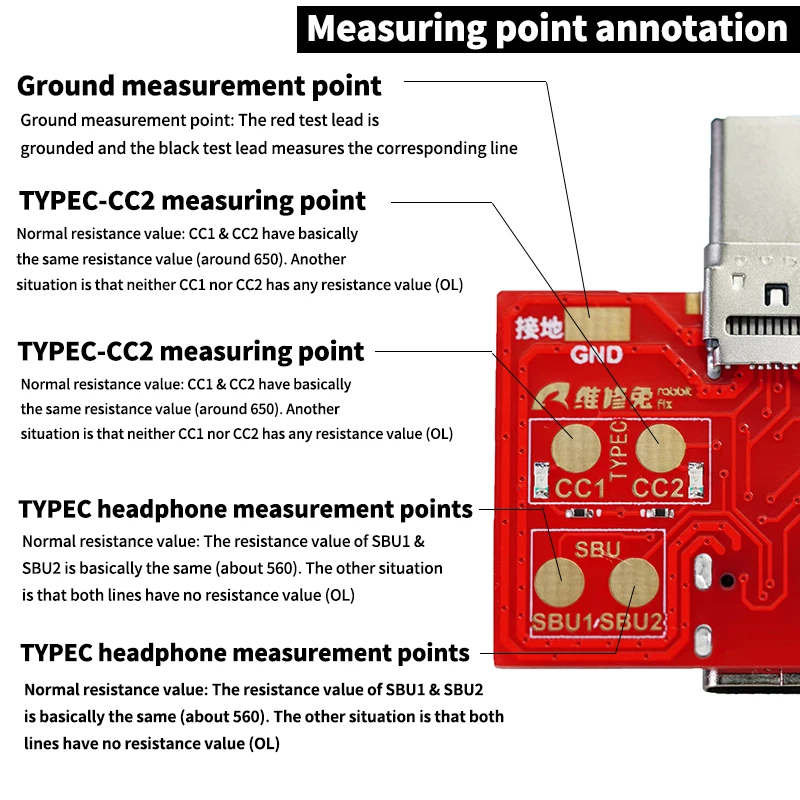 Measuring point annotation

Ground measurement point

Ground measurement point: The red test lead is grounded and the black test lead measures the corresponding line

TYPEC-CC2 measuring point

Normal resistance value: CC1 & CC2 have basically the same resistance value (around 650). Another situation is that neither CC1 nor CC2 has any resistance value (OL)

TYPEC-CC2 measuring point

Normal resistance value: CC1 & CC2 have basically the same resistance value (around 650). Another situation is that neither CC1 nor CC2 has any resistance value (OL)

TYPEC headphone measurement points

Normal resistance value: The resistance value of SBU1 & SBU2 is basically the same (about 560). The other situation is that both lines have no resistance value (OL)

TYPEC headphone measurement points

Normal resistance value: The resistance value of SBU1 & SBU2 is basically the same (about 560). The other situation is that both lines have no resistance value (OL)

接地
GND
维修兔 rabbit fix
TYPEC
CC1 CC2
SBU
SBU1 SBU2